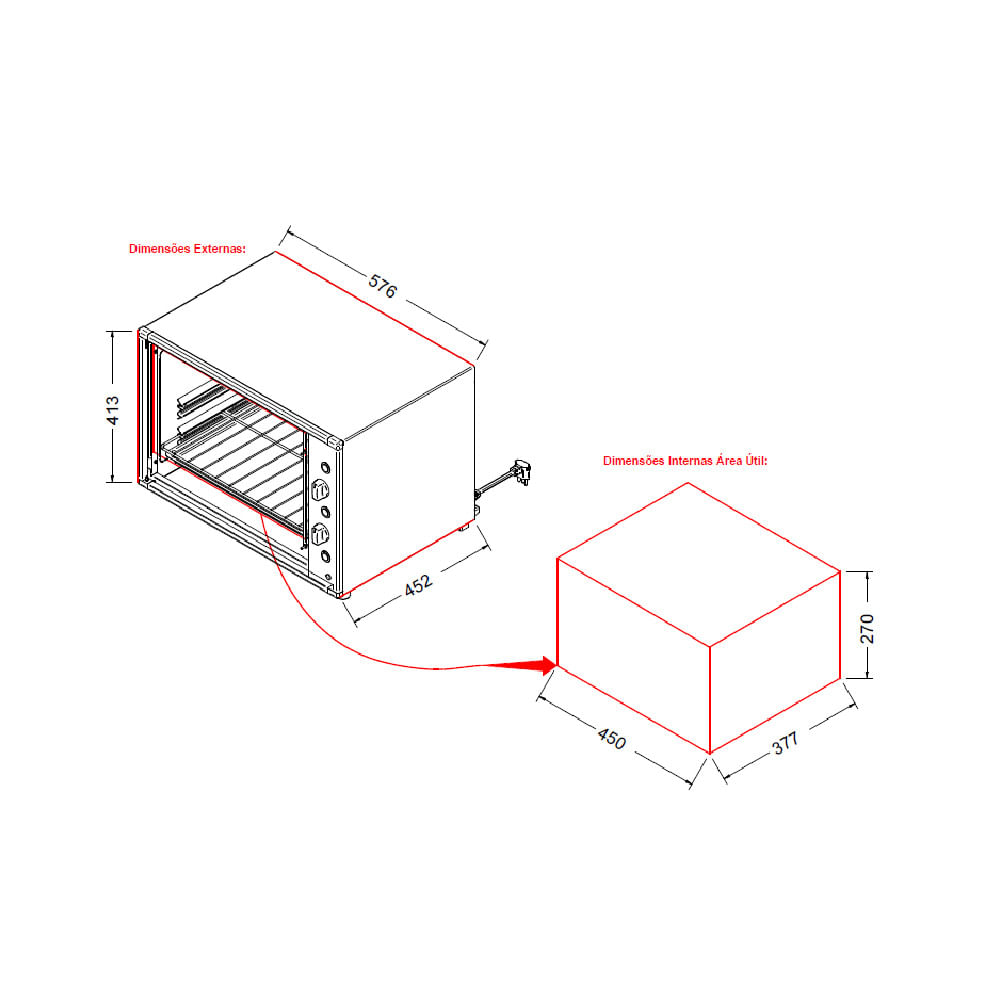 Dimensões Externas:

576

413

452

Dimensões Internas Área Útil:

270

450

377