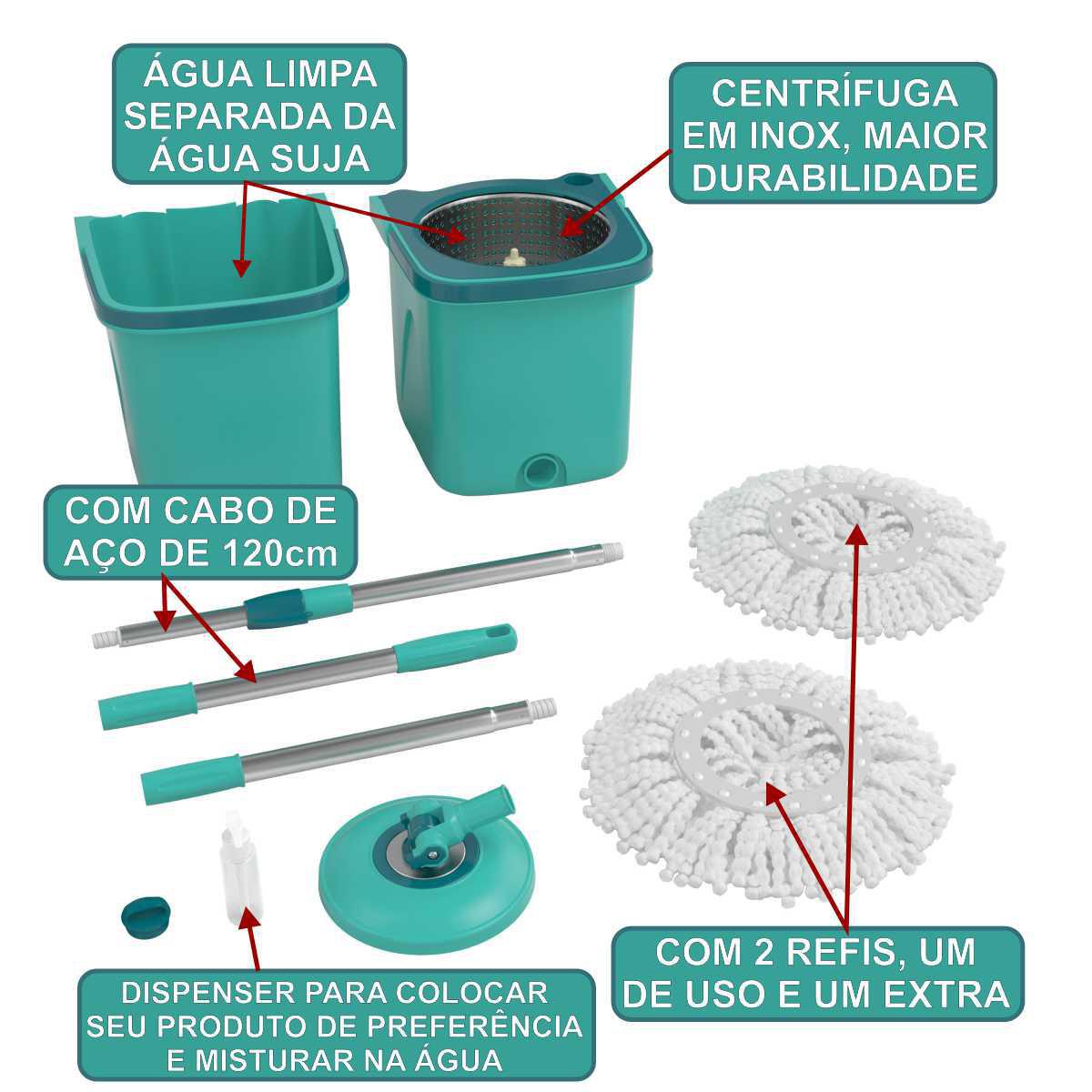 ÁGUA LIMPA SEPARADA DA ÁGUA SUJA

CENTRÍFUGA EM INOX, MAIOR DURABILIDADE

COM CABO DE AÇO DE 120cm

COM 2 REFIS, UM DE USO E UM EXTRA

DISPENSER PARA COLOCAR SEU PRODUTO DE PREFERÊNCIA E MISTURAR NA ÁGUA