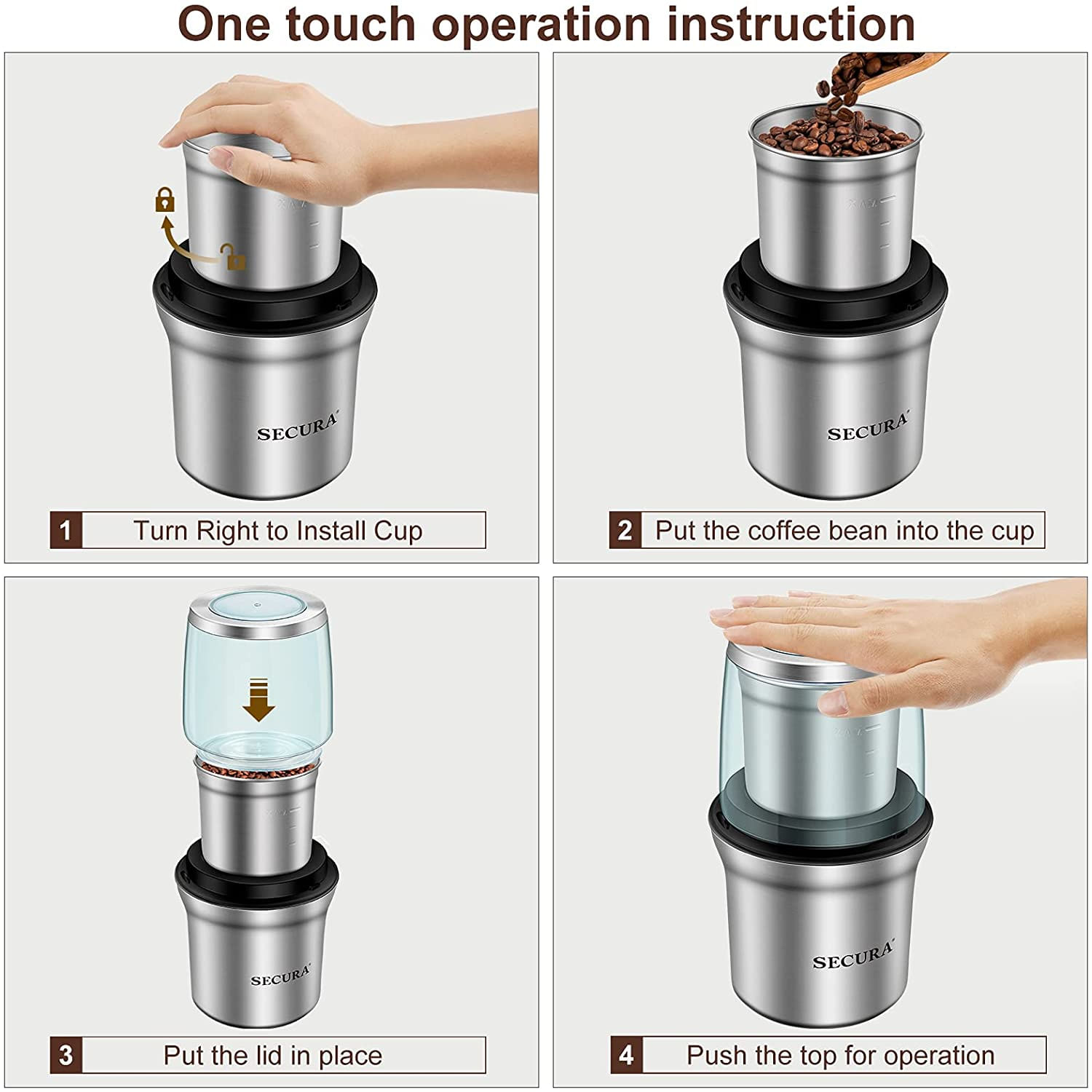 One touch operation instruction

SECURA

1 Turn Right to Install Cup

SECURA

2 Put the coffee bean into the cup

SECURA

3 Put the lid in place

SECURA

4 Push the top for operation