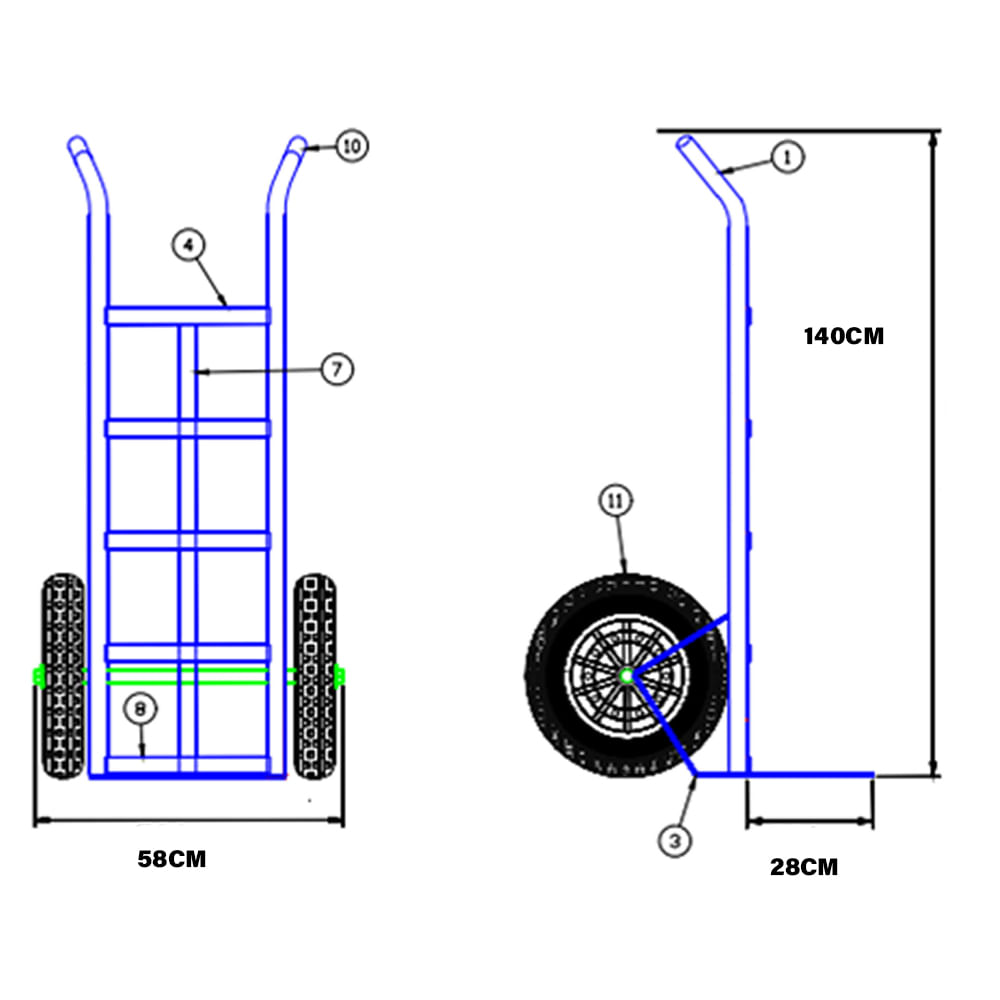 10
4
7
8
58CM
1
140CM
11
3
28CM