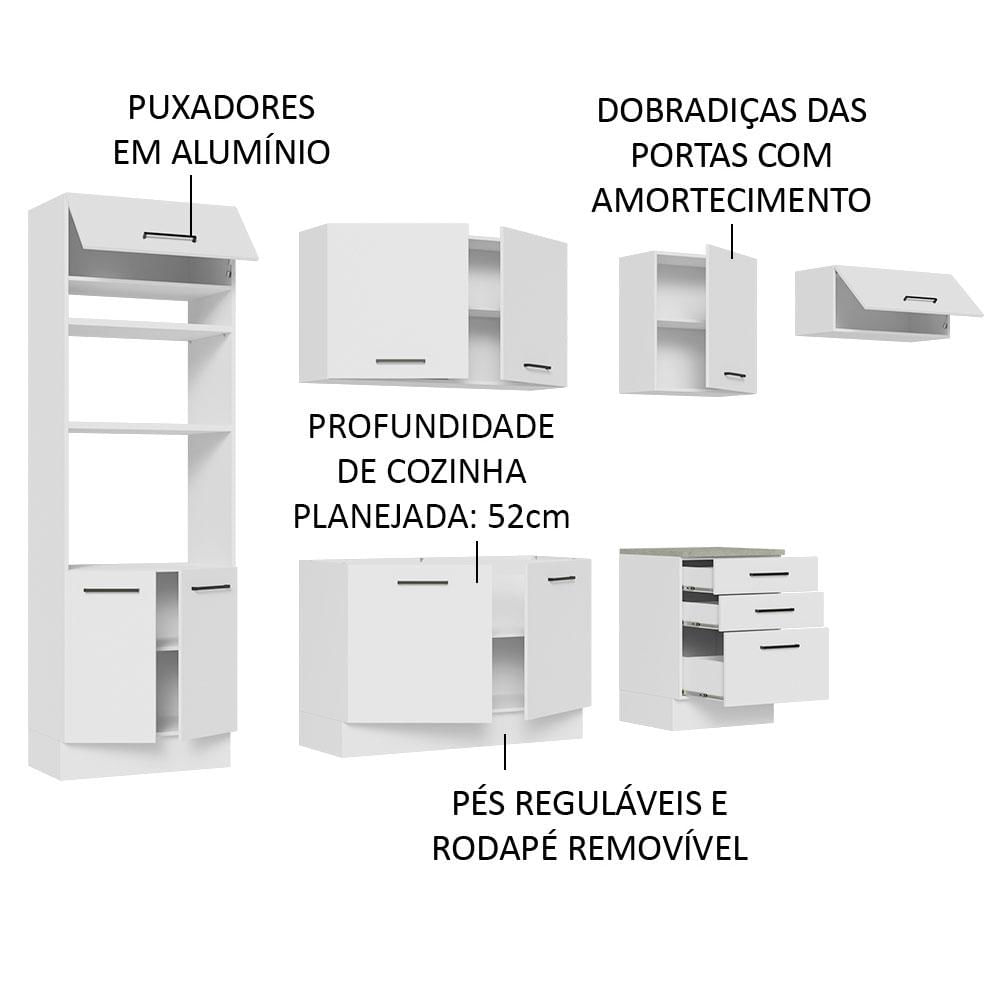 PUXADORES
EM ALUMÍNIO

DOBRADIÇAS DAS
PORTAS COM
AMORTECIMENTO

PROFUNDIDADE
DE COZINHA
PLANEJADA: 52cm

PÉS REGULÁVEIS E
RODAPÉ REMOVÍVEL