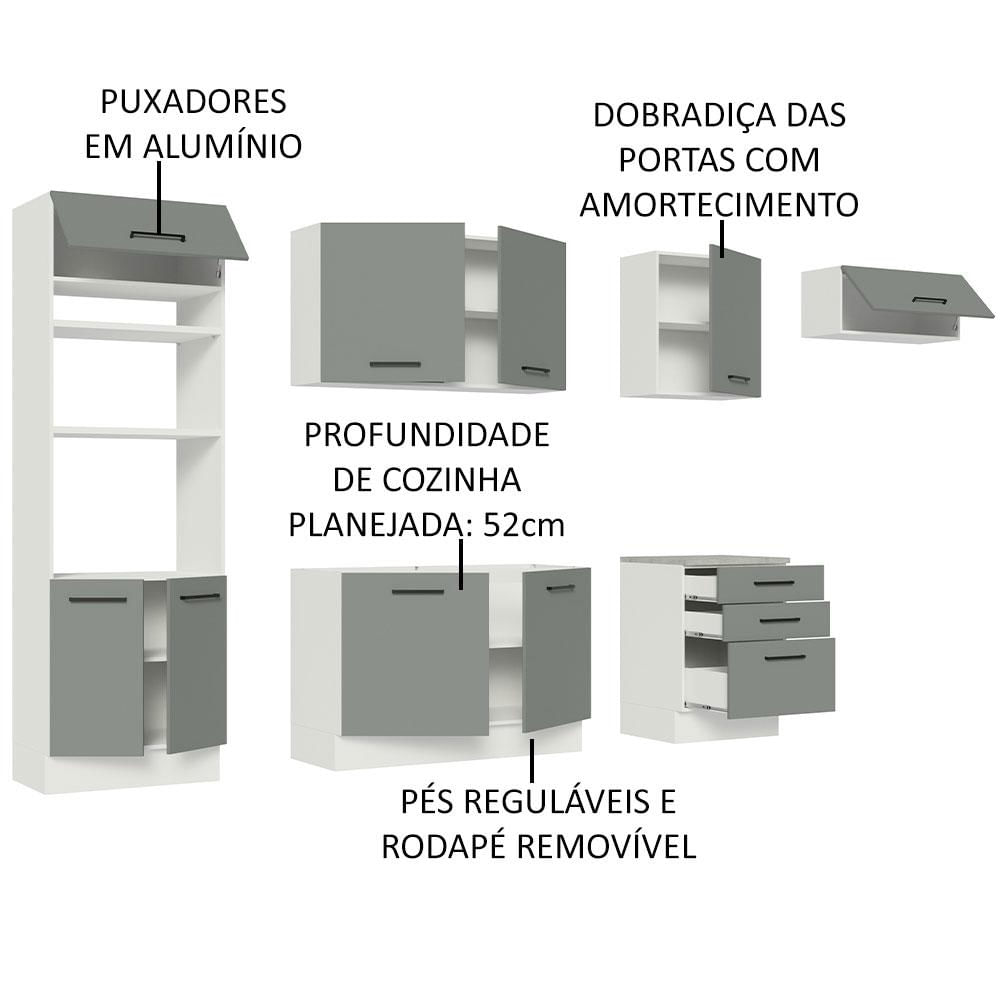 PUXADORES EM ALUMÍNIO

DOBRADIÇA DAS PORTAS COM AMORTECIMENTO

PROFUNDIDADE DE COZINHA PLANEJADA: 52cm

PÉS REGULÁVEIS E RODAPÉ REMOVÍVEL