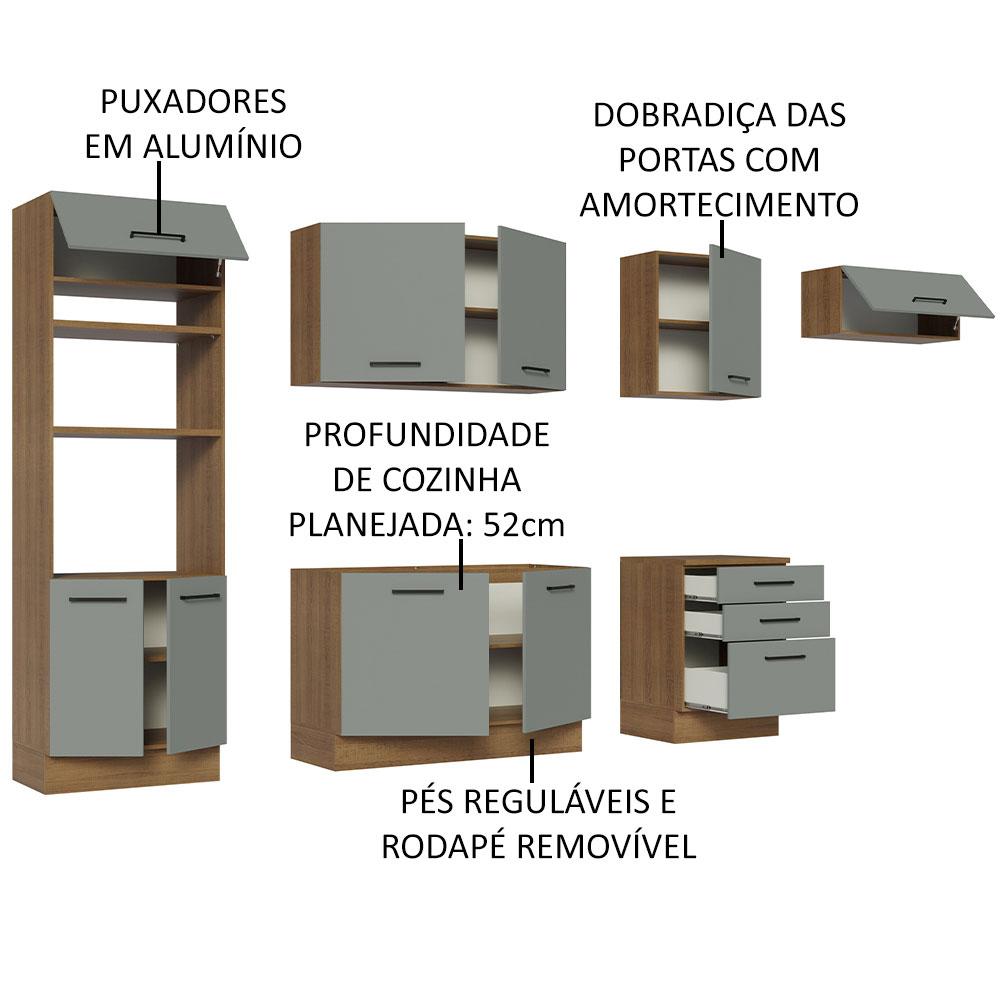 PUXADORES EM ALUMÍNIO

DOBRADIÇA DAS PORTAS COM AMORTECIMENTO

PROFUNDIDADE DE COZINHA PLANEJADA: 52cm

PÉS REGULÁVEIS E RODAPÉ REMOVÍVEL