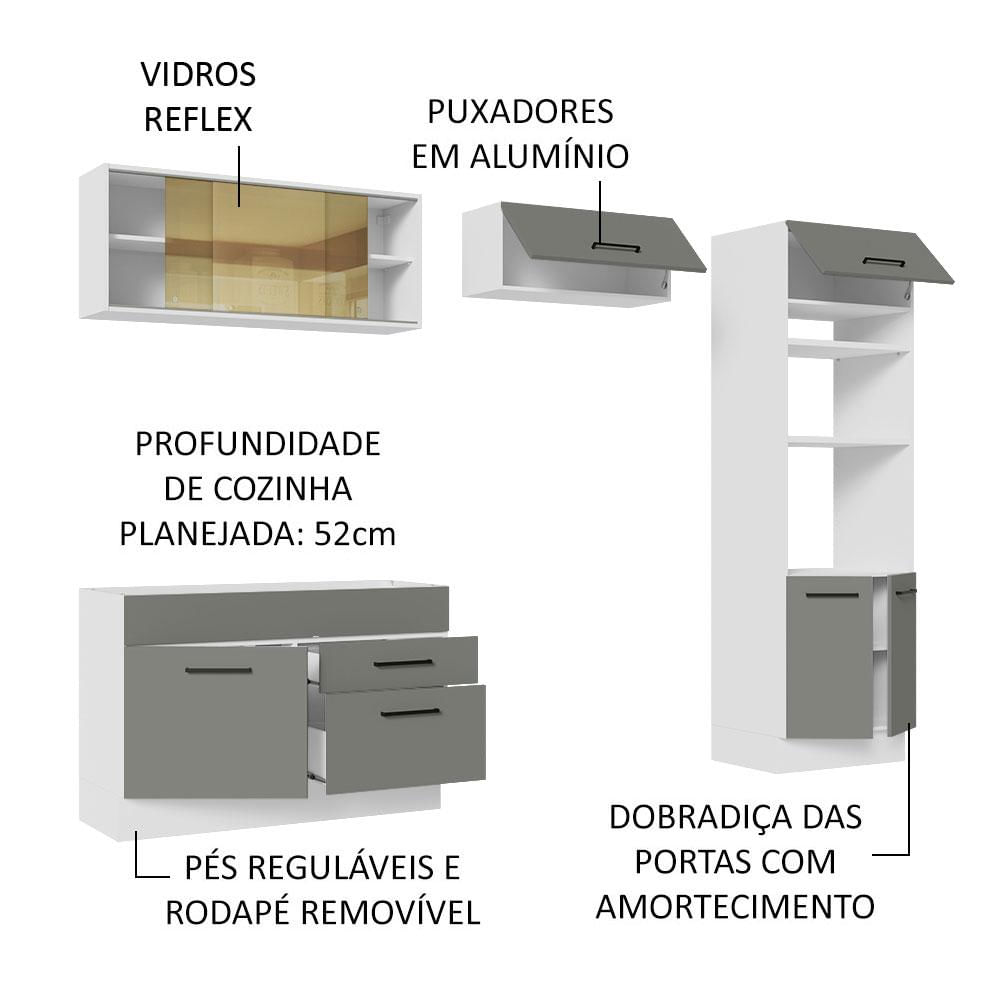 VIDROS REFLEX

PUXADORES EM ALUMÍNIO

PROFUNDIDADE DE COZINHA PLANEJADA: 52cm

PÉS REGULÁVEIS E RODAPÉ REMOVÍVEL

DOBRADIÇA DAS PORTAS COM AMORTECIMENTO