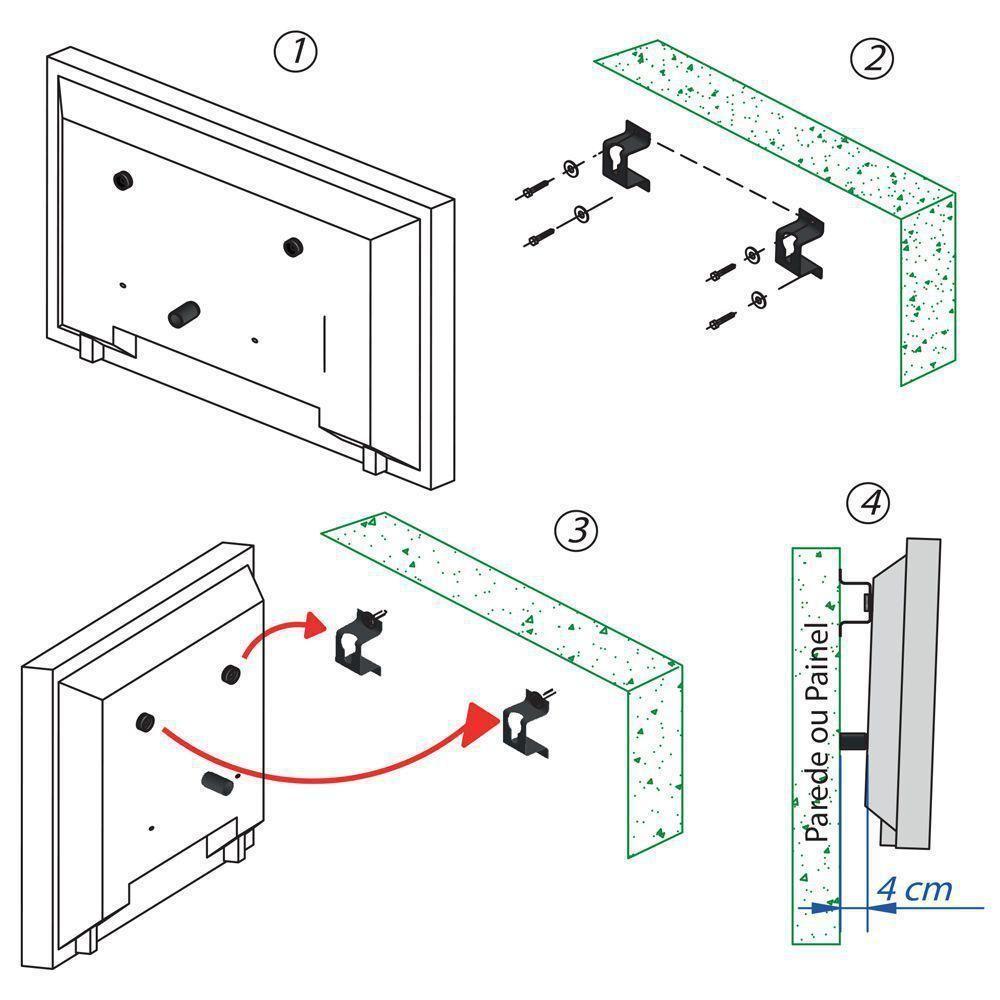 1

2

3

4

Parede ou Painel

4 cm