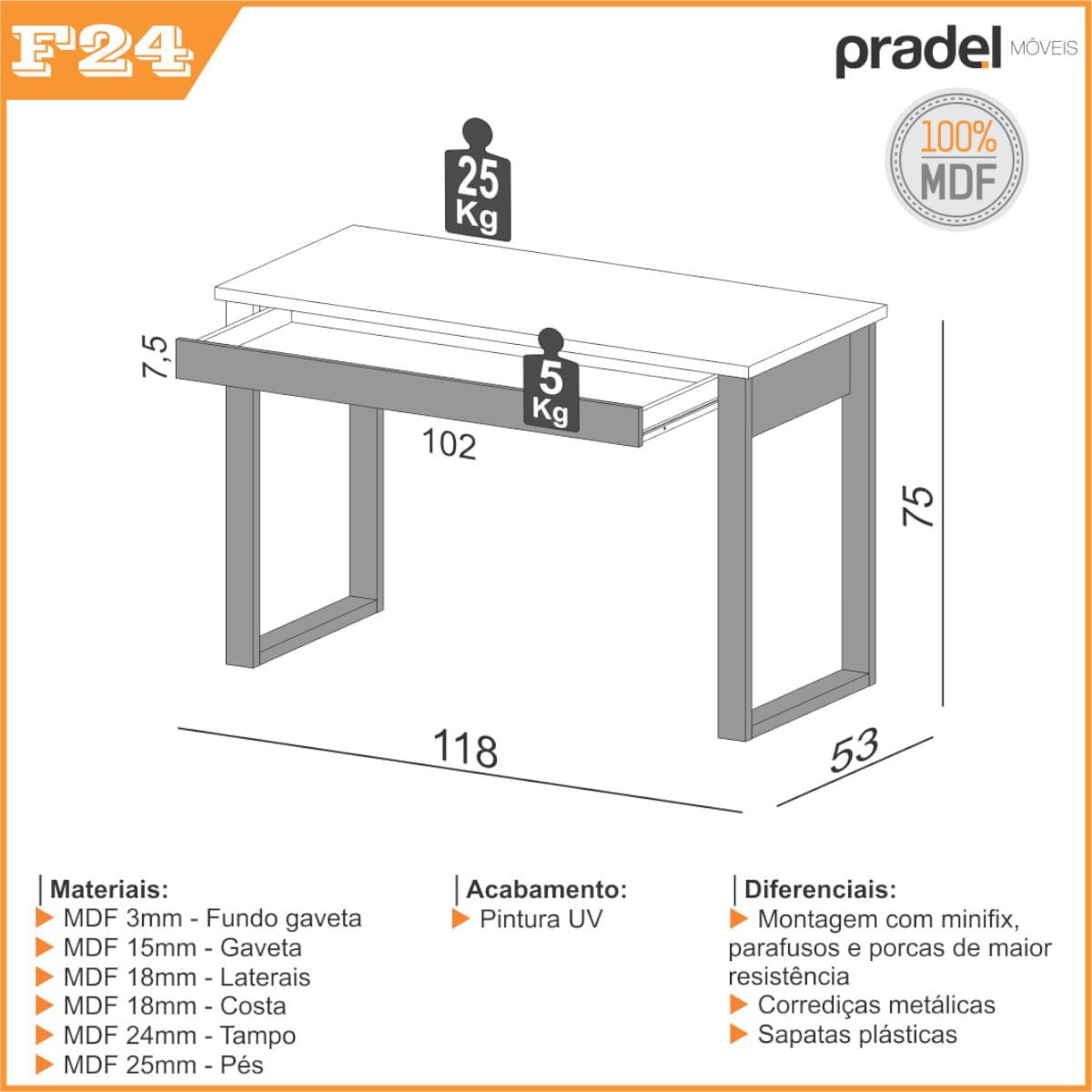 F24

pradel MÓVEIS

100% MDF

25 Kg

7,5

5 Kg

102

75

118

53

Materiais:
MDF 3mm - Fundo gaveta
MDF 15mm - Gaveta
MDF 18mm - Laterais
MDF 18mm - Costa
MDF 24mm - Tampo
MDF 25mm - Pés

Acabamento:
Pintura UV

Diferenciais:
Montagem com minifix, parafusos e porcas de maior resistência
Corrediças metálicas
Sapatas plásticas