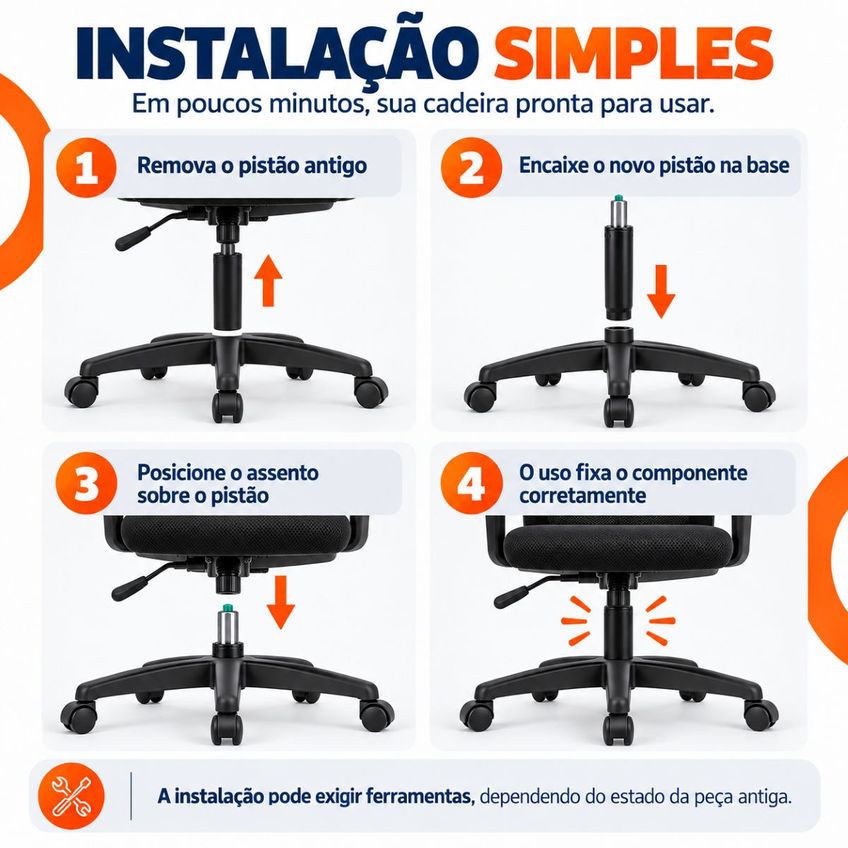 INSTALAÇÃO SIMPLES
Em poucos minutos, sua cadeira pronta para usar.

1 Remova o pistão antigo

2 Encaixe o novo pistão na base

3 Posicione o assento sobre o pistão

4 O uso fixa o componente corretamente

A instalação pode exigir ferramentas, dependendo do estado da peça antiga.