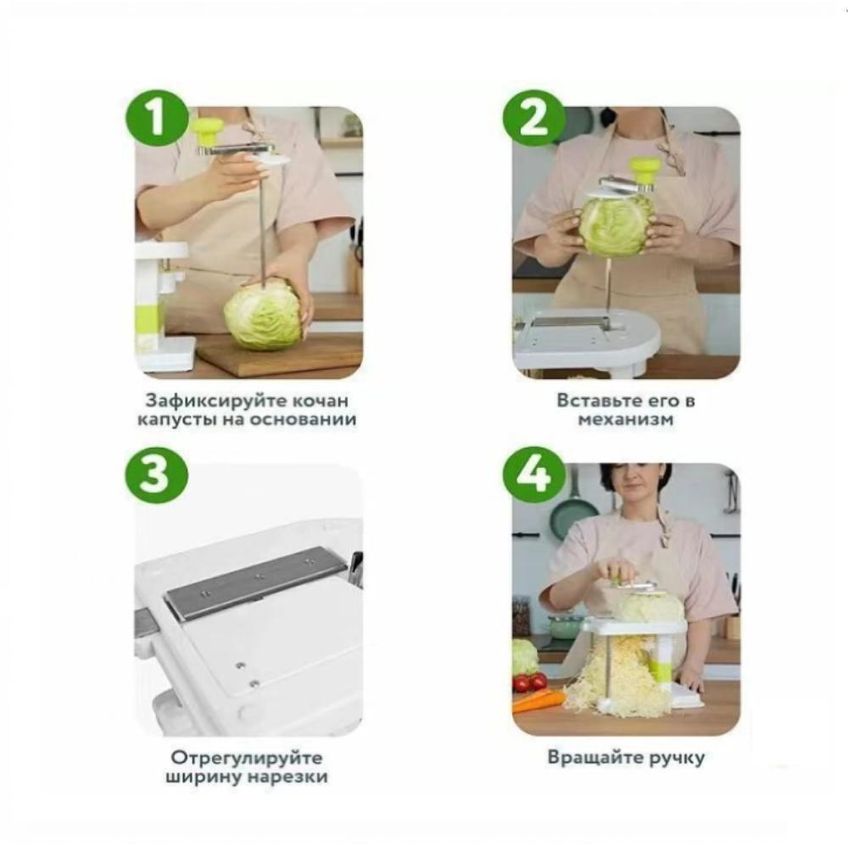 1

Зафиксируйте кочан капусты на основании

2

Вставьте его в механизм

3

Отрегулируйте ширину нарезки

4

Вращайте ручку