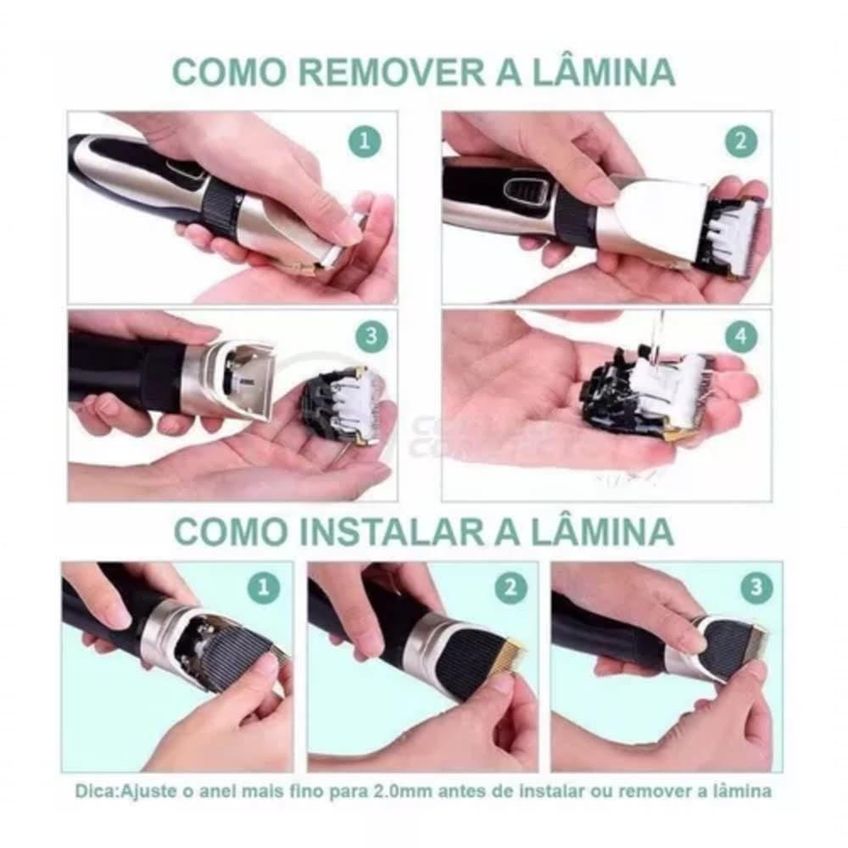 COMO REMOVER A LÂMINA

1

2

3

4

COMO INSTALAR A LÂMINA

1

2

3

Dica:Ajuste o anel mais fino para 2.0mm antes de instalar ou remover a lâmina