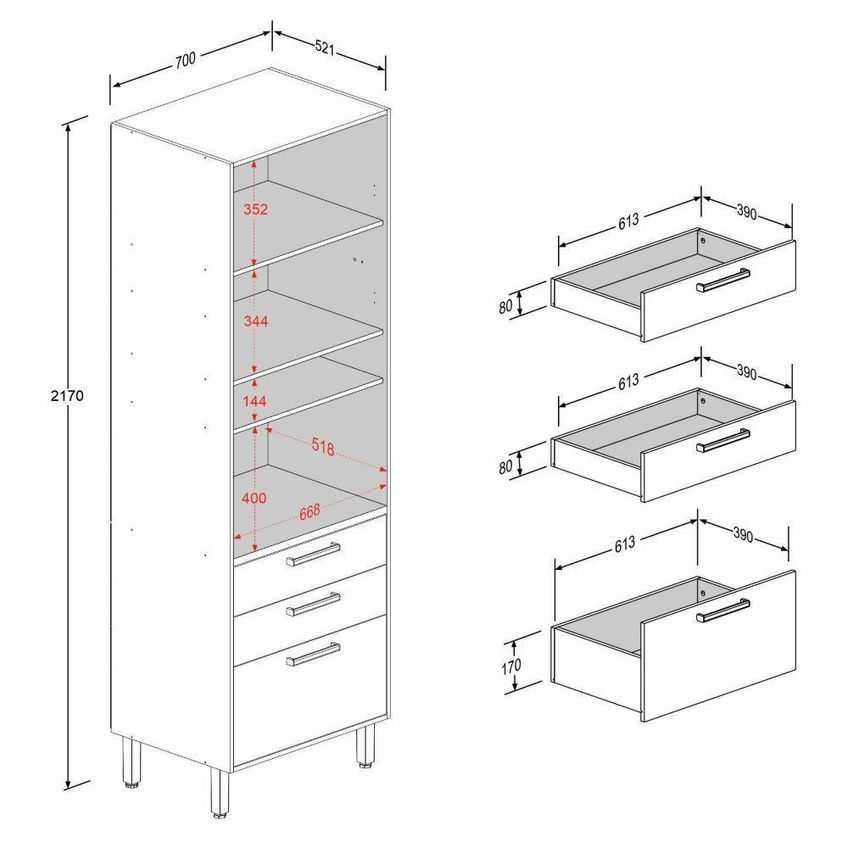 700
521
2170
352
344
144
518
400
668
613
390
80
613
390
80
613
390
170