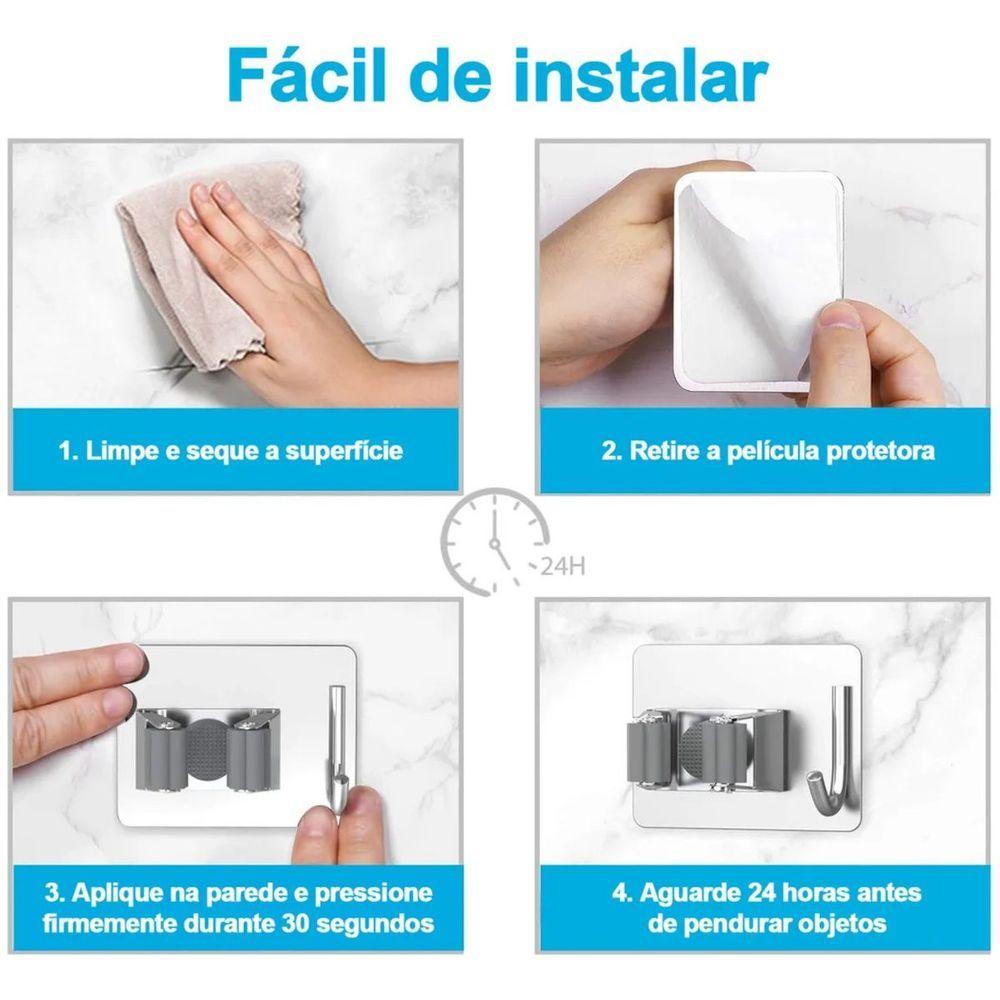 Fácil de instalar

1. Limpe e seque a superfície

2. Retire a película protetora

24H

3. Aplique na parede e pressione firmemente durante 30 segundos

4. Aguarde 24 horas antes de pendurar objetos