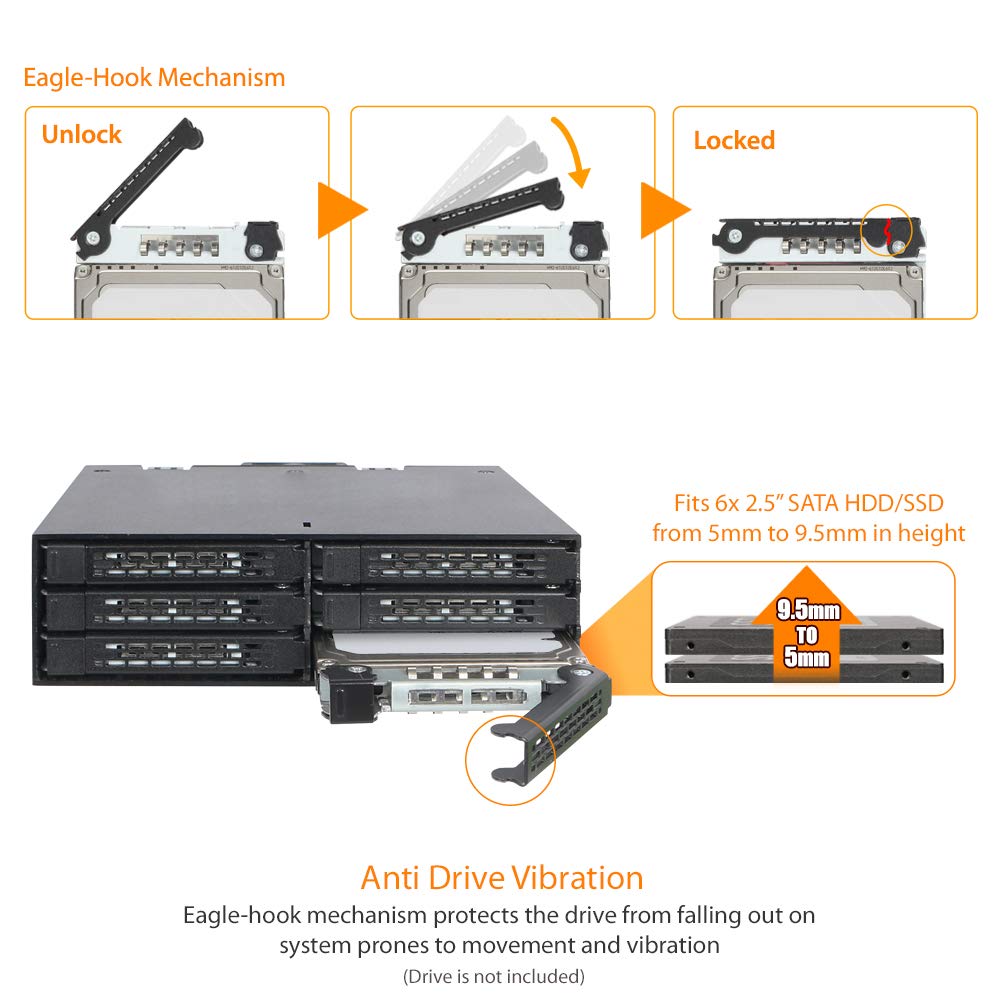 Eagle-Hook Mechanism

Unlock

Locked

Fits 6x 2.5" SATA HDD/SSD from 5mm to 9.5mm in height

9.5mm TO 5mm

Anti Drive Vibration

Eagle-hook mechanism protects the drive from falling out on system prones to movement and vibration

(Drive is not included)