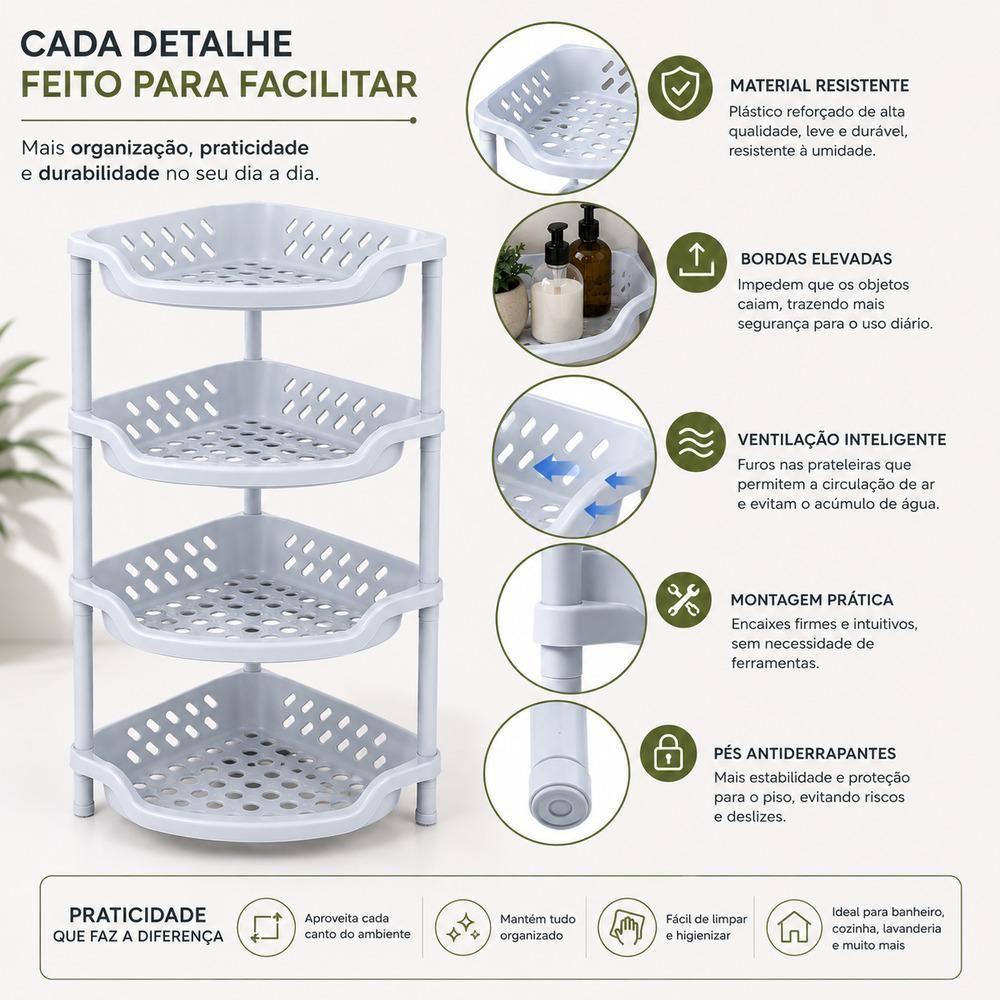 CADA DETALHE
FEITO PARA FACILITAR

Mais organização, praticidade e durabilidade no seu dia a dia.

MATERIAL RESISTENTE
Plástico reforçado de alta qualidade, leve e durável, resistente à umidade.

BORDAS ELEVADAS
Impedem que os objetos caiam, trazendo mais segurança para o uso diário.

VENTILAÇÃO INTELIGENTE
Furos nas prateleiras que permitem a circulação de ar e evitam o acúmulo de água.

MONTAGEM PRÁTICA
Encaixes firmes e intuitivos, sem necessidade de ferramentas.

PÉS ANTIDERRAPANTES
Mais estabilidade e proteção para o piso, evitando riscos e deslizes.

PRATICIDADE
QUE FAZ A DIFERENÇA

Aproveita cada canto do ambiente

Mantém tudo organizado

Fácil de limpar e higienizar

Ideal para banheiro, cozinha, lavanderia e muito mais