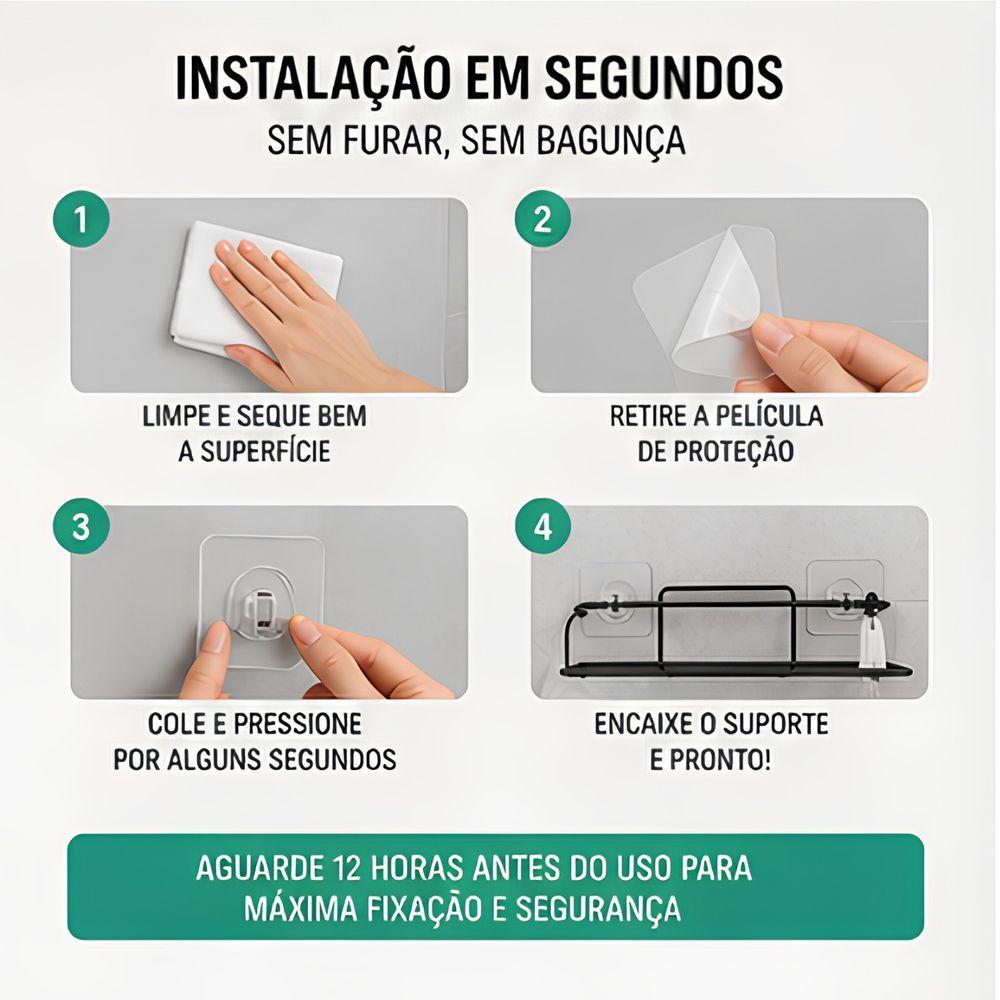 INSTALAÇÃO EM SEGUNDOS
SEM FURAR, SEM BAGUNÇA

1
LIMPE E SEQUE BEM A SUPERFÍCIE

2
RETIRE A PELÍCULA DE PROTEÇÃO

3
COLE E PRESSIONE POR ALGUNS SEGUNDOS

4
ENCAIXE O SUPORTE E PRONTO!

AGUARDE 12 HORAS ANTES DO USO PARA MÁXIMA FIXAÇÃO E SEGURANÇA