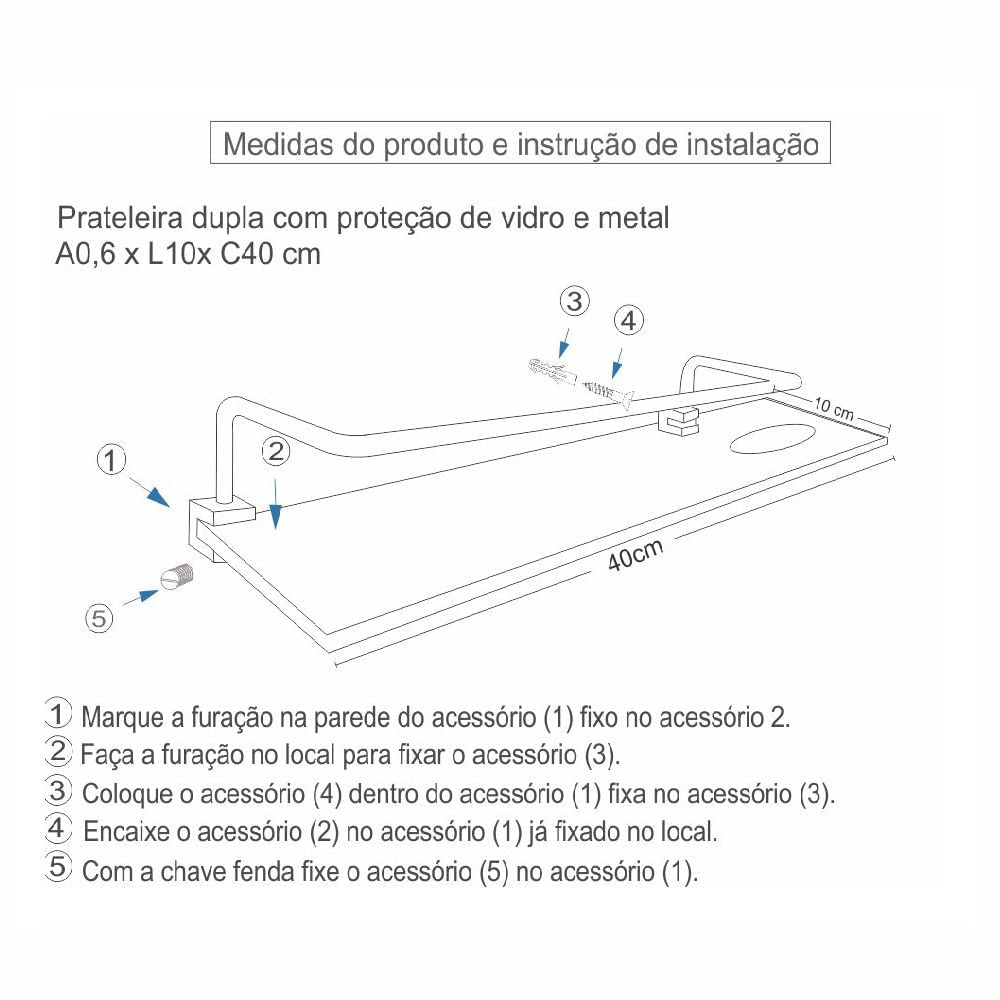 Medidas do produto e instrução de instalação

Prateleira dupla com proteção de vidro e metal
A0,6 x L10x C40 cm

③

④

10 cm

①

②

40cm

⑤

① Marque a furação na parede do acessório (1) fixo no acessório 2.
② Faça a furação no local para fixar o acessório (3).
③ Coloque o acessório (4) dentro do acessório (1) fixa no acessório (3).
④ Encaixe o acessório (2) no acessório (1) já fixado no local.
⑤ Com a chave fenda fixe o acessório (5) no acessório (1).