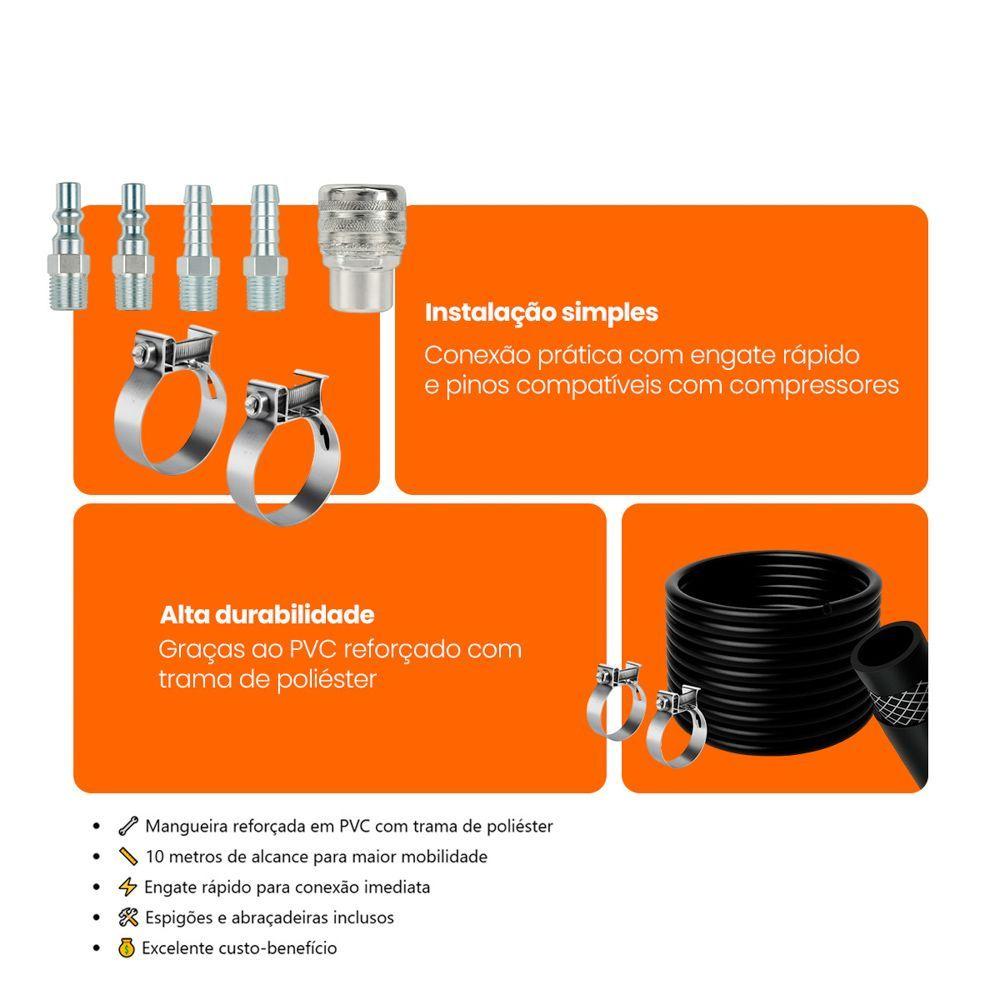 Instalação simples
Conexão prática com engate rápido e pinos compatíveis com compressores

Alta durabilidade
Graças ao PVC reforçado com trama de poliéster

- Mangueira reforçada em PVC com trama de poliéster
- 10 metros de alcance para maior mobilidade
- Engate rápido para conexão imediata
- Espigões e abraçadeiras inclusos
- Excelente custo-benefício