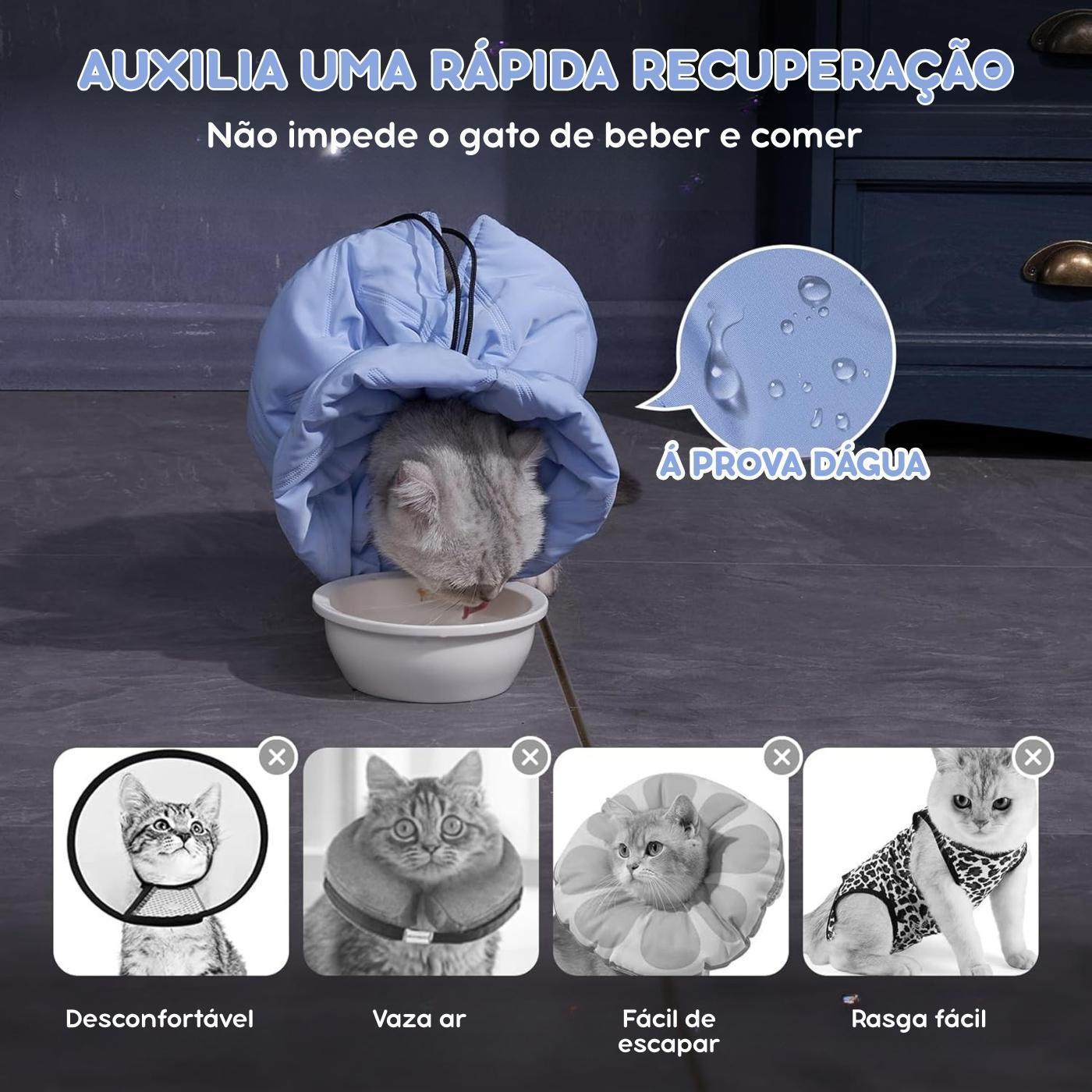 AUXILIA UMA RÁPIDA RECUPERAÇÃO

Não impede o gato de beber e comer

Á PROVA DÁGUA

Desconfortável

Vaza ar

Fácil de escapar

Rasga fácil