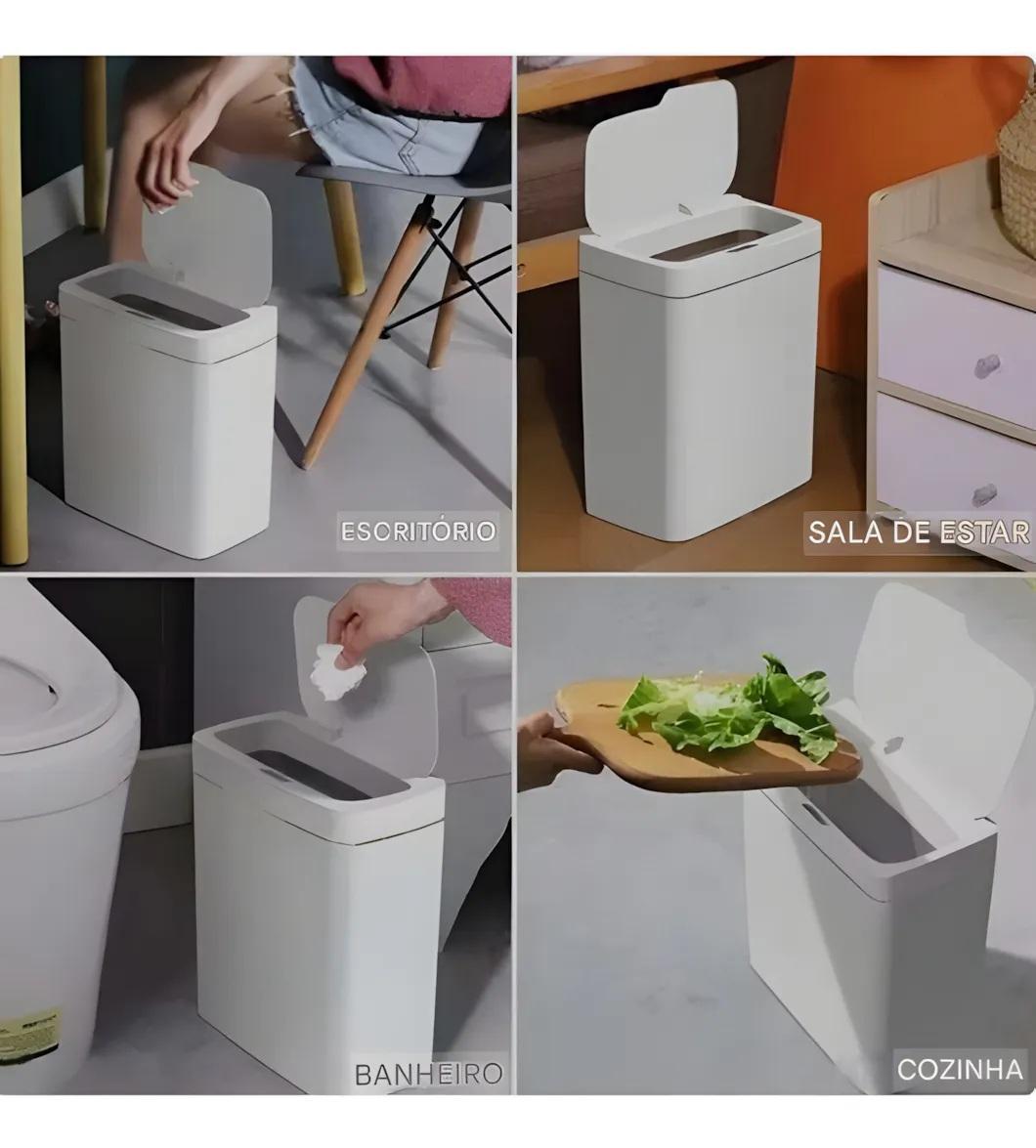 ESCRITÓRIO

SALA DE ESTAR

BANHEIRO

COZINHA