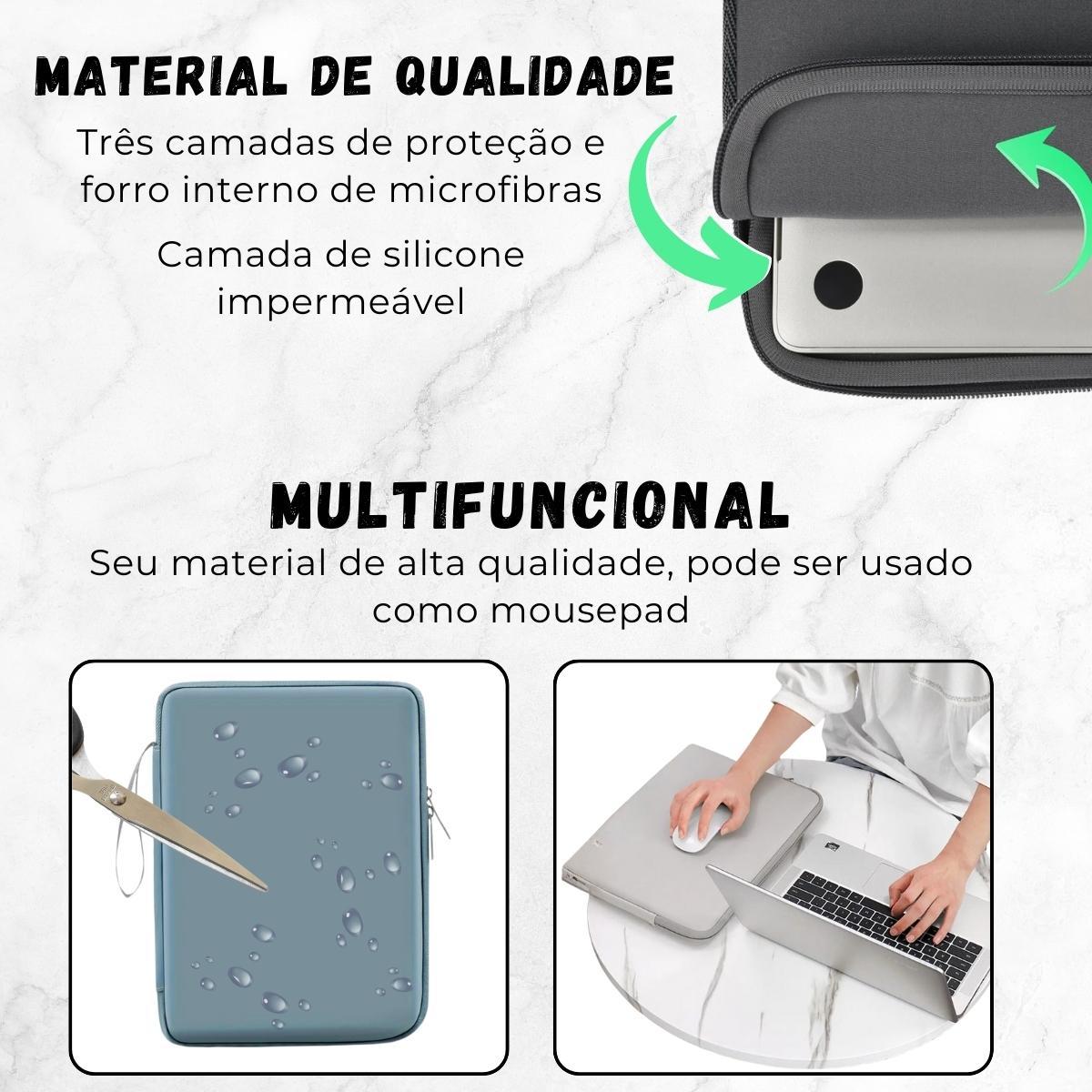 MATERIAL DE QUALIDADE

Três camadas de proteção e forro interno de microfibras

Camada de silicone impermeável

MULTIFUNCIONAL

Seu material de alta qualidade, pode ser usado como mousepad