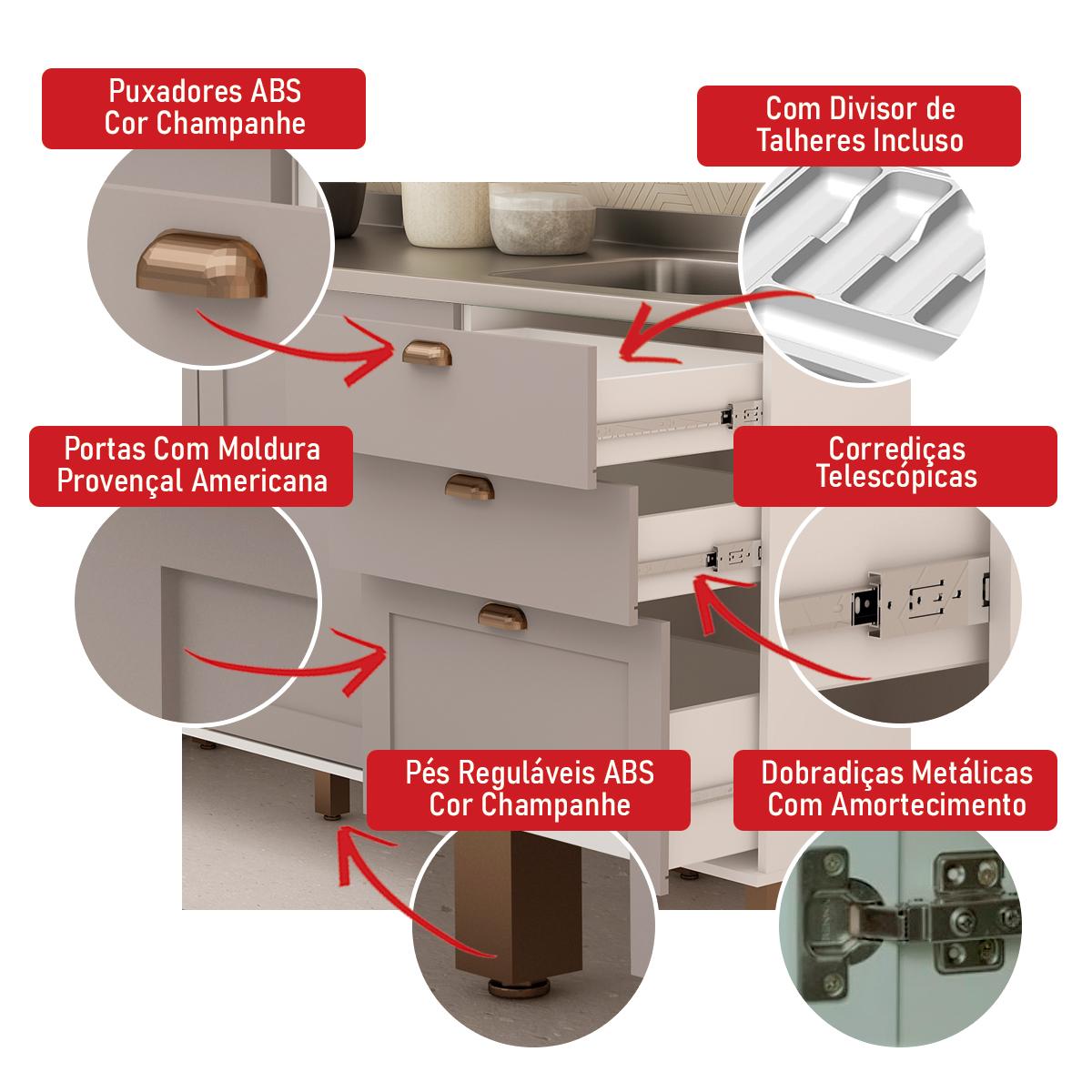 Puxadores ABS Cor Champanhe

Com Divisor de Talheres Incluso

Portas Com Moldura Provençal Americana

Corrediças Telescópicas

Pés Reguláveis ABS Cor Champanhe

Dobradiças Metálicas Com Amortecimento