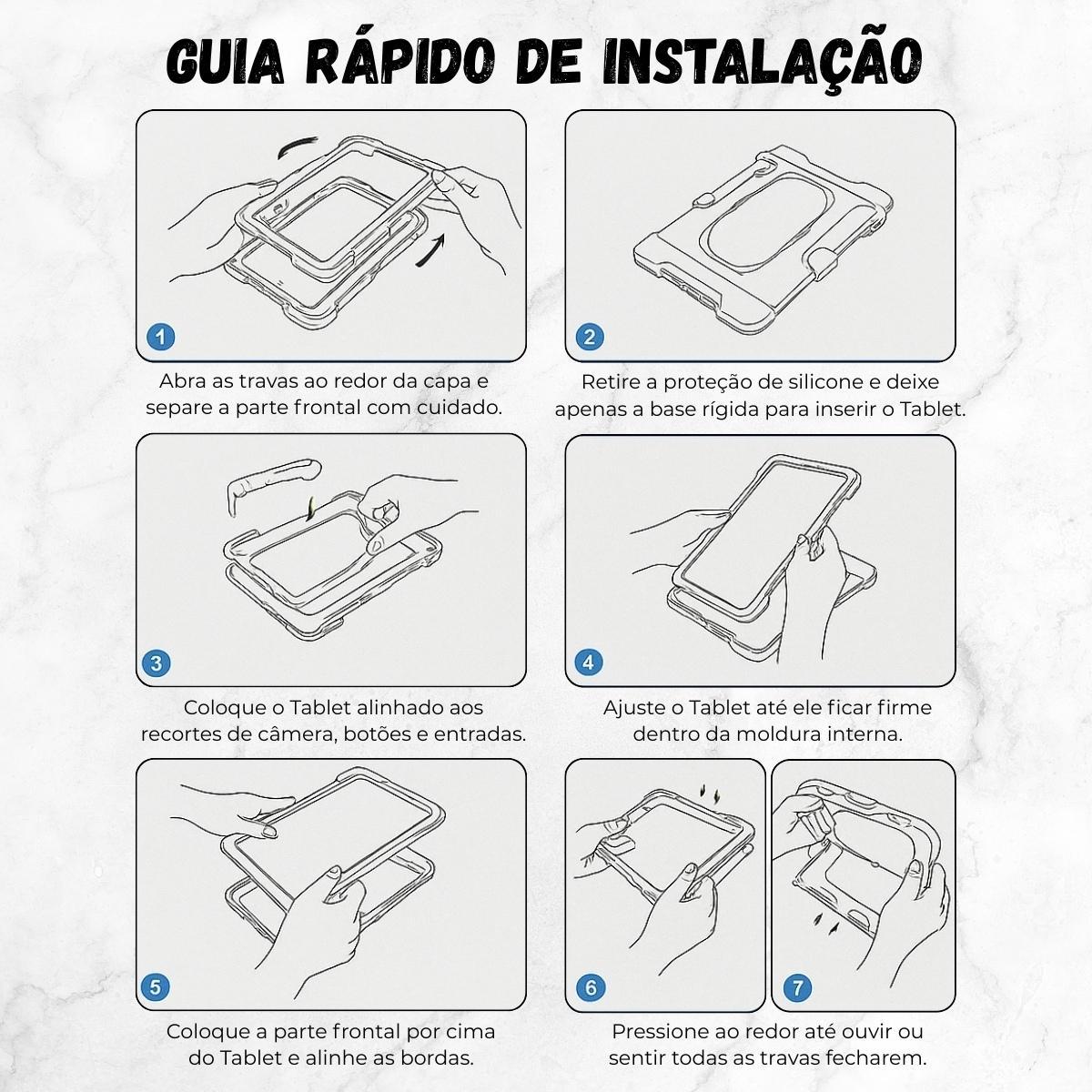 GUIA RÁPIDO DE INSTALAÇÃO

1

Abra as travas ao redor da capa e separe a parte frontal com cuidado.

2

Retire a proteção de silicone e deixe apenas a base rígida para inserir o Tablet.

3

Coloque o Tablet alinhado aos recortes de câmera, botões e entradas.

4

Ajuste o Tablet até ele ficar firme dentro da moldura interna.

5

Coloque a parte frontal por cima do Tablet e alinhe as bordas.

6

7

Pressione ao redor até ouvir ou sentir todas as travas fecharem.