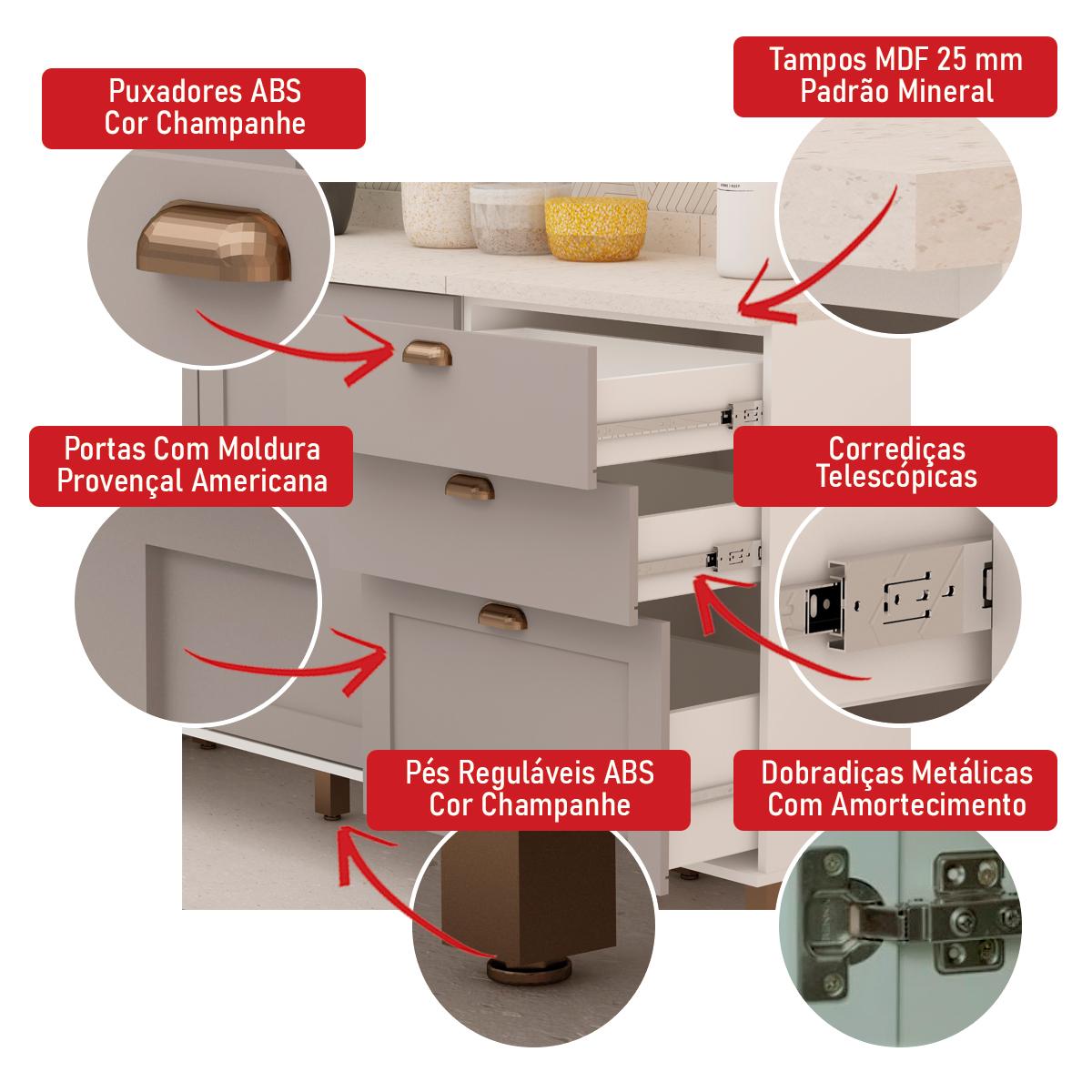 Puxadores ABS
Cor Champanhe

Tampos MDF 25 mm
Padrão Mineral

Portas Com Moldura
Provençal Americana

Corrediças
Telescópicas

Pés Reguláveis ABS
Cor Champanhe

Dobradiças Metálicas
Com Amortecimento