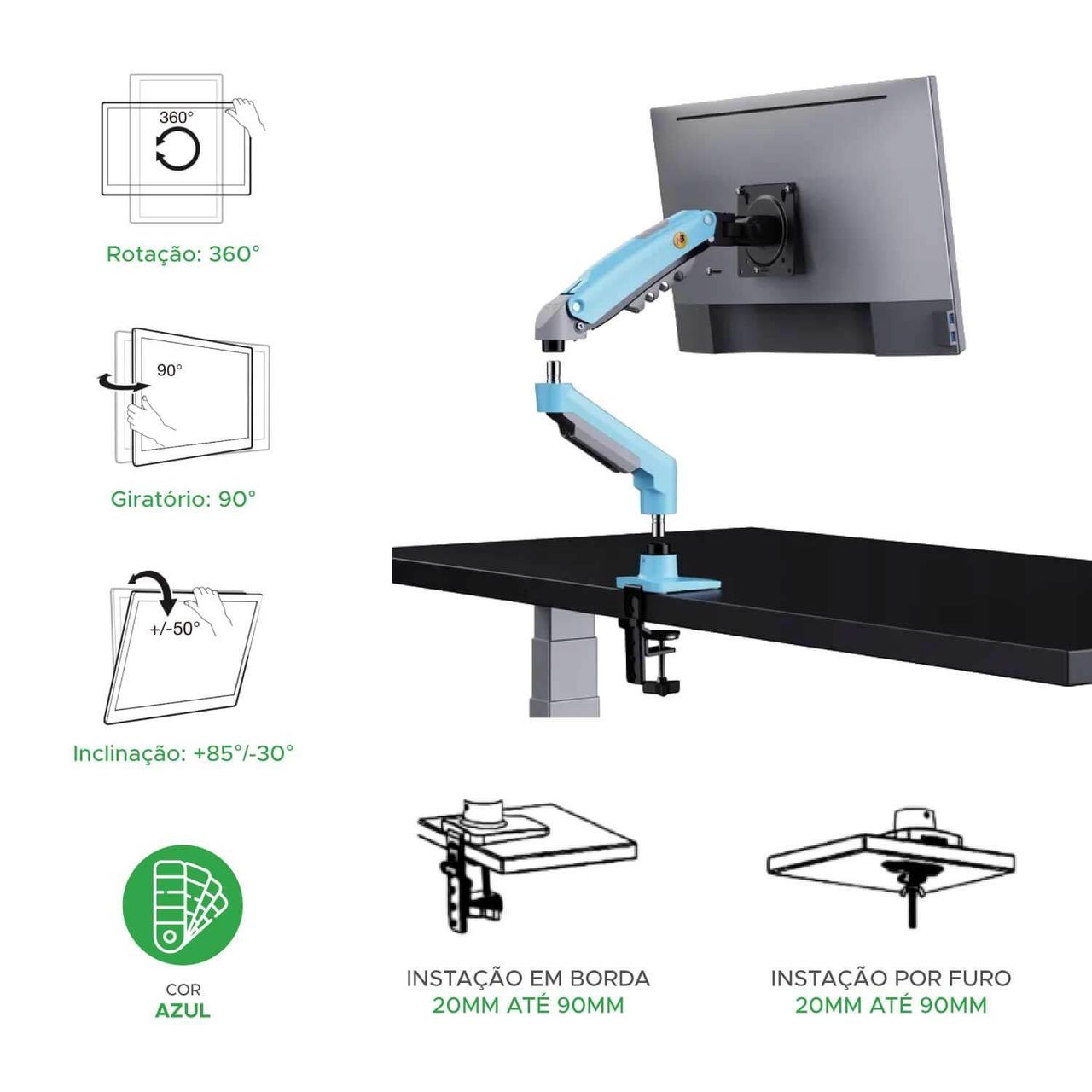 360°

Rotação: 360°

90°

Giratório: 90°

+/-50°

Inclinação: +85°/-30°

COR
AZUL

INSTAÇÃO EM BORDA
20MM ATÉ 90MM

INSTAÇÃO POR FURO
20MM ATÉ 90MM