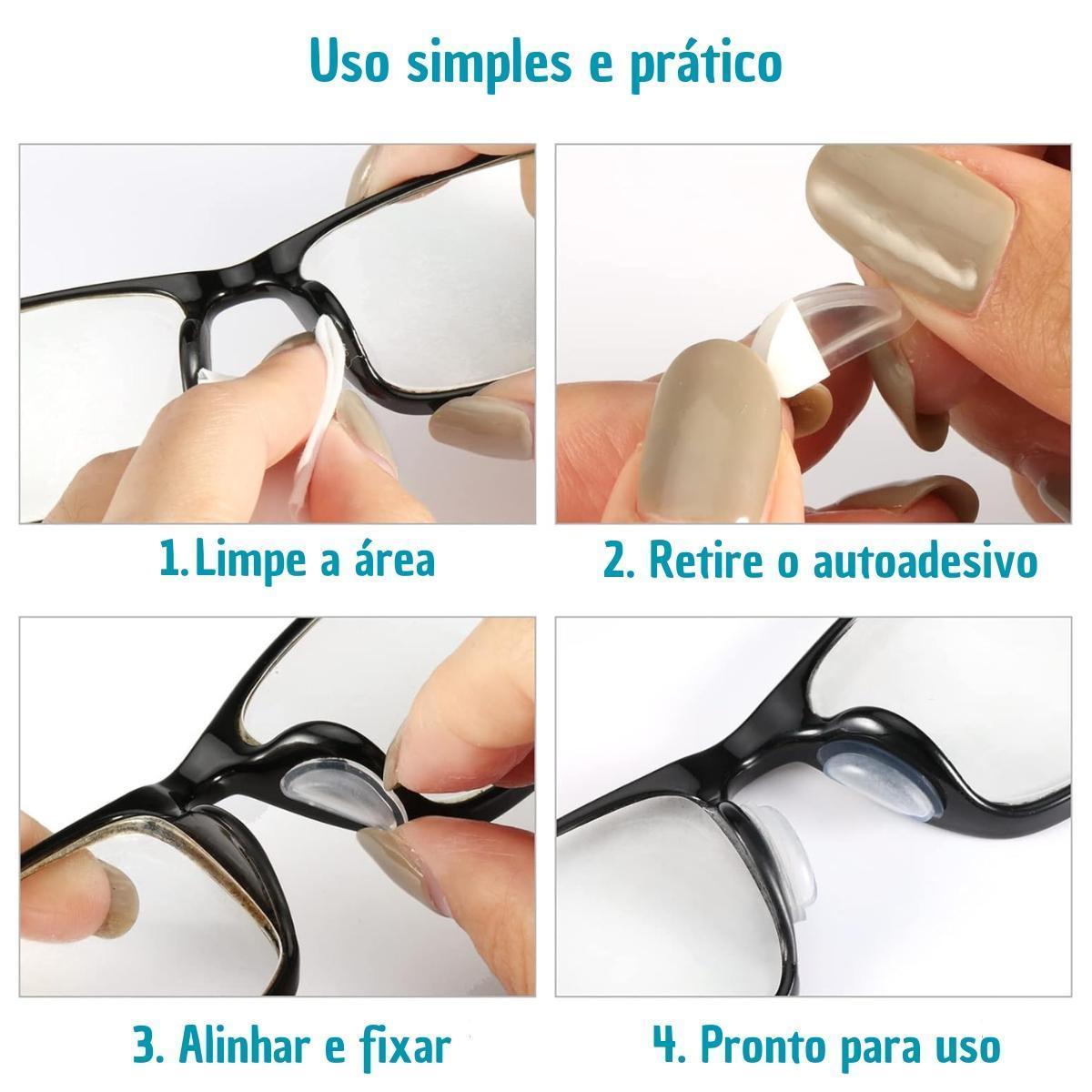 Uso simples e prático

1. Limpe a área

2. Retire o autoadesivo

3. Alinhar e fixar

4. Pronto para uso