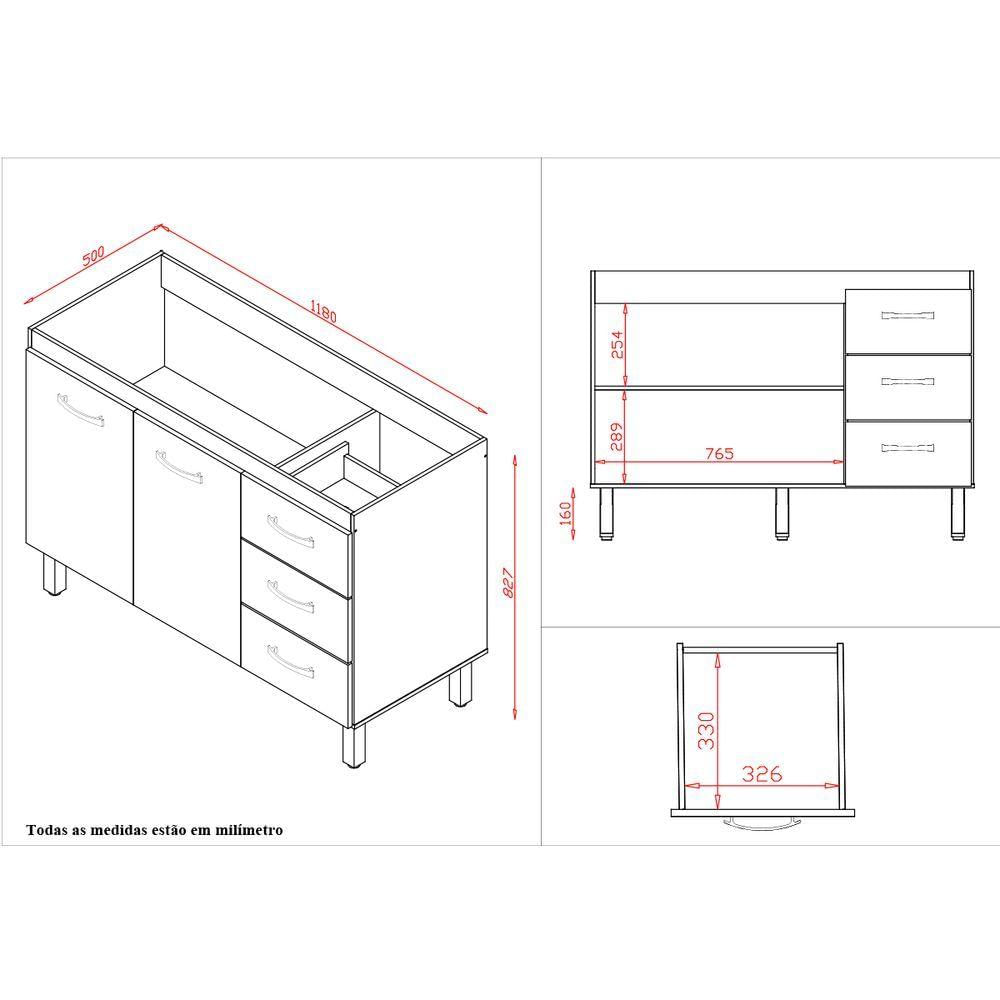 500
1180
827
Todas as medidas estão em milímetro
254
289
765
160
330
326