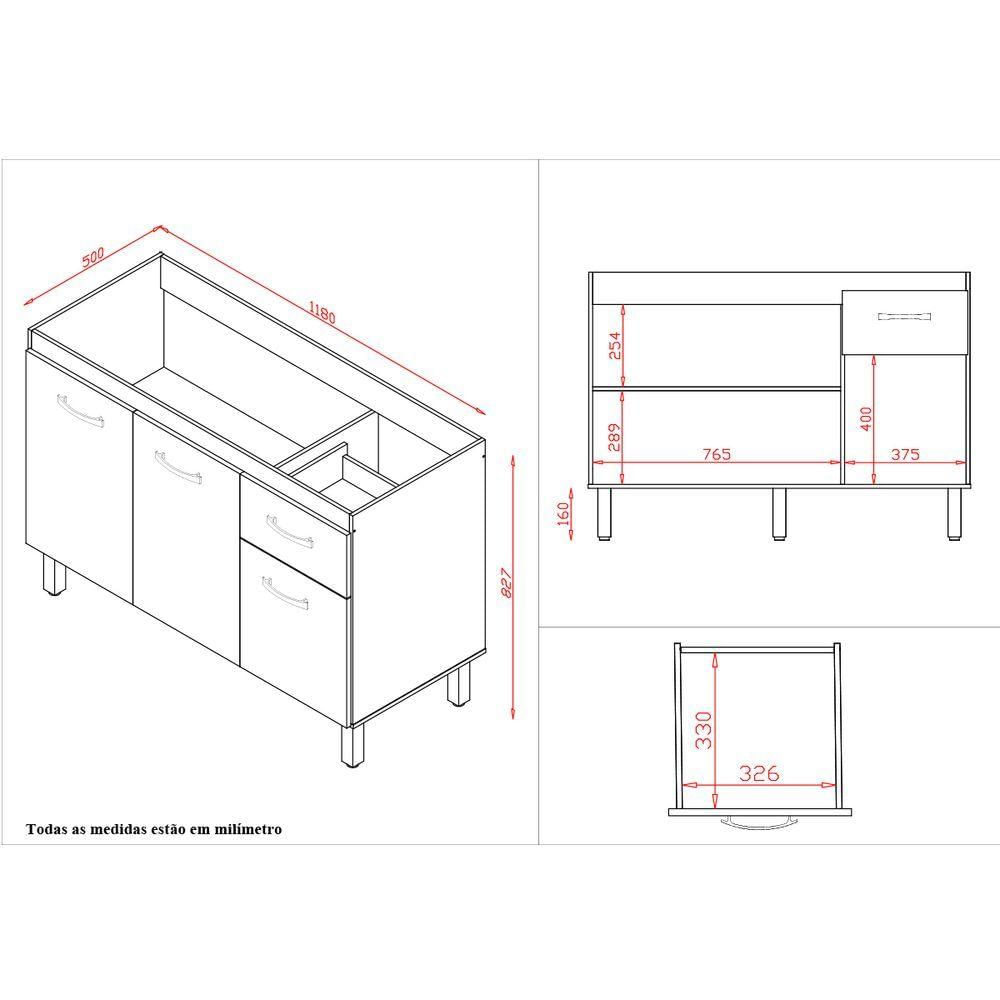 500
1180
827
Todas as medidas estão em milímetro
254
289
765
400
375
160
330
326