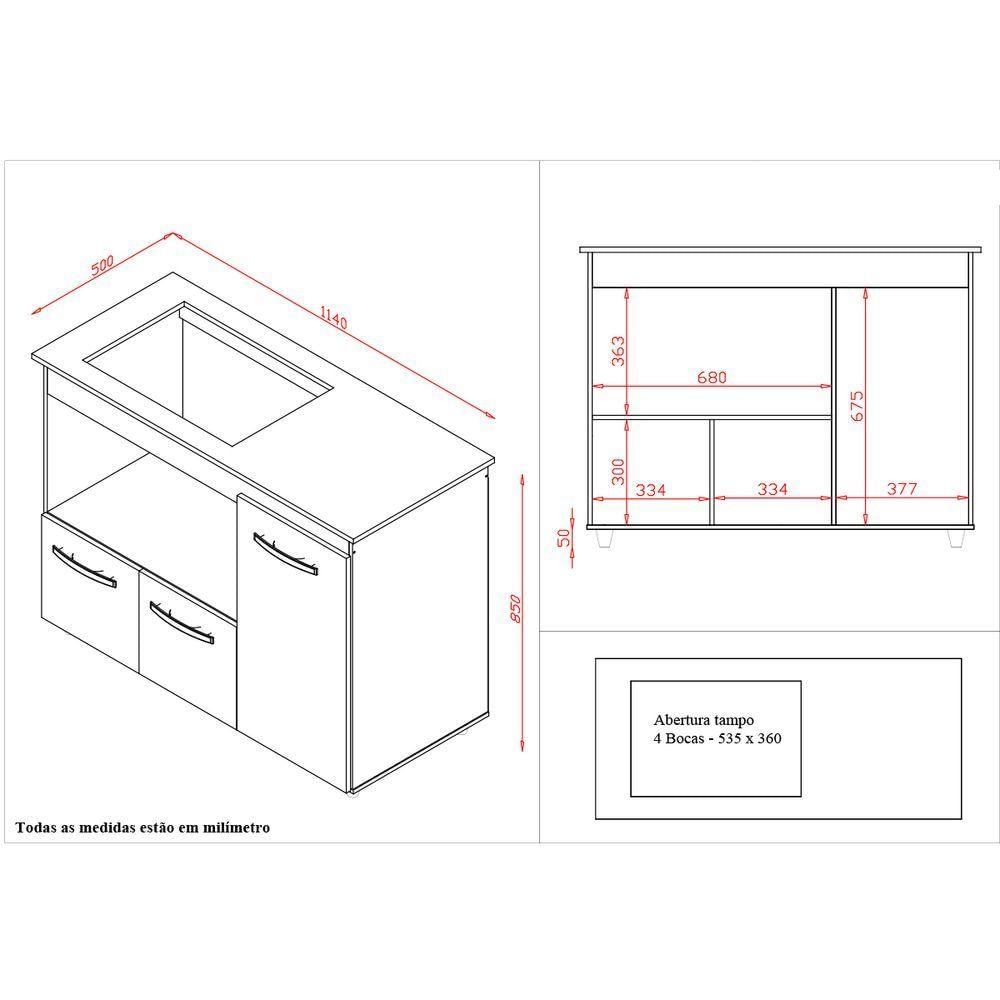 500
1140
850
Todas as medidas estão em milímetro
363
680
675
300
334
334
377
50
Abertura tampo
4 Bocas - 535 x 360