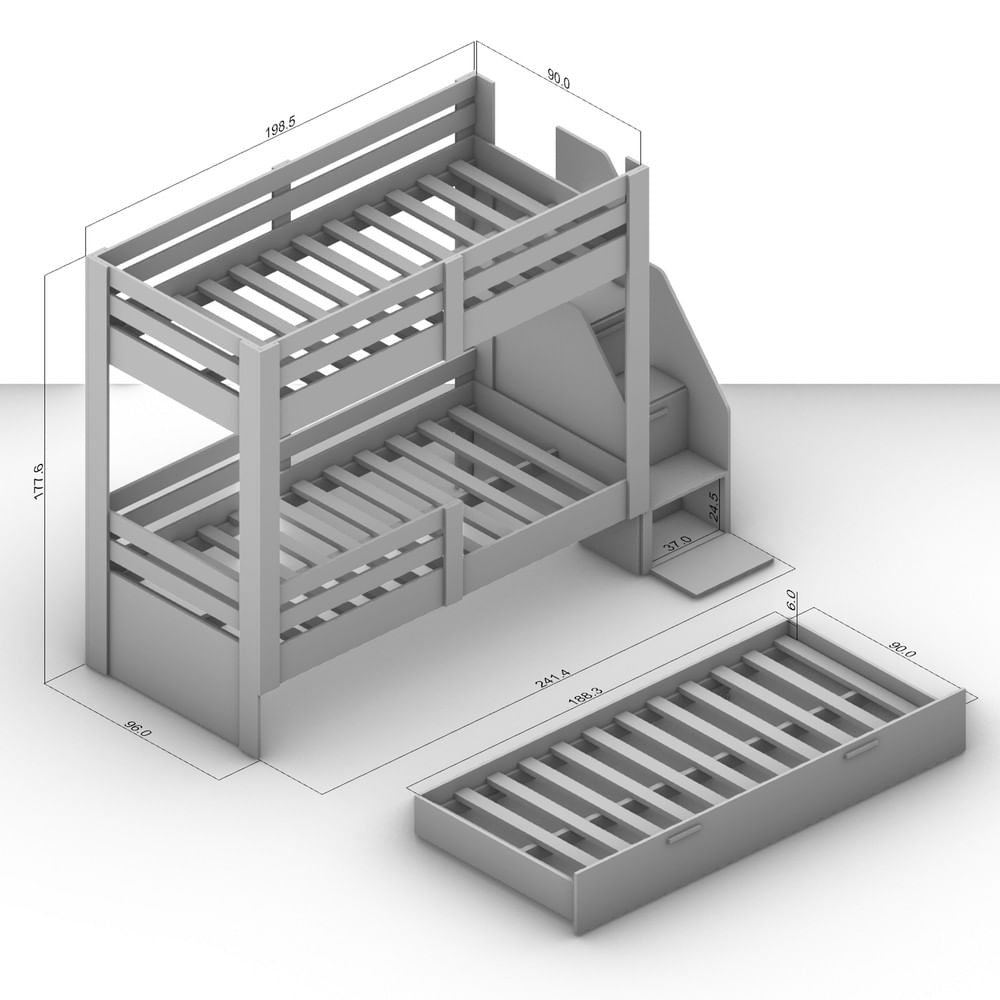 198.5
90.0
177.6
24.5
37.0
6.0
90.0
241.4
188.3
96.0