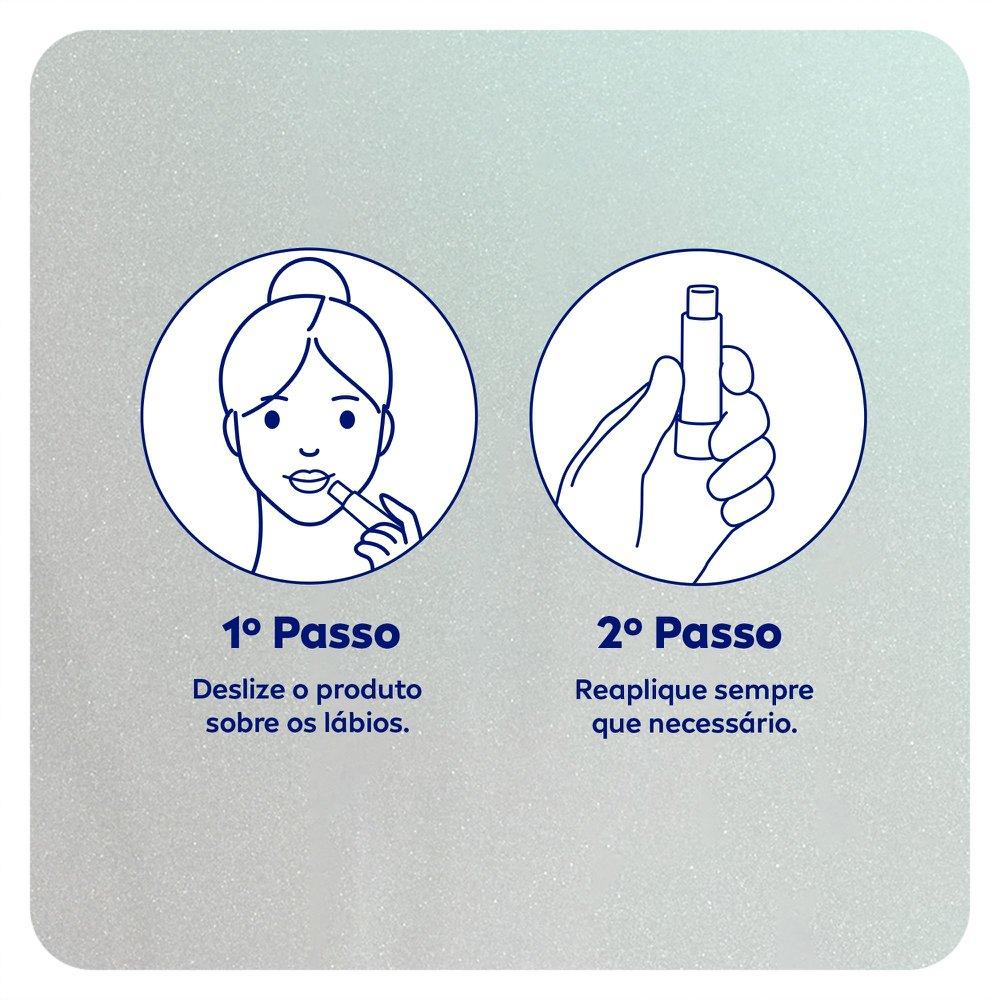 1º Passo

Deslize o produto sobre os lábios.

2º Passo

Reaplique sempre que necessário.