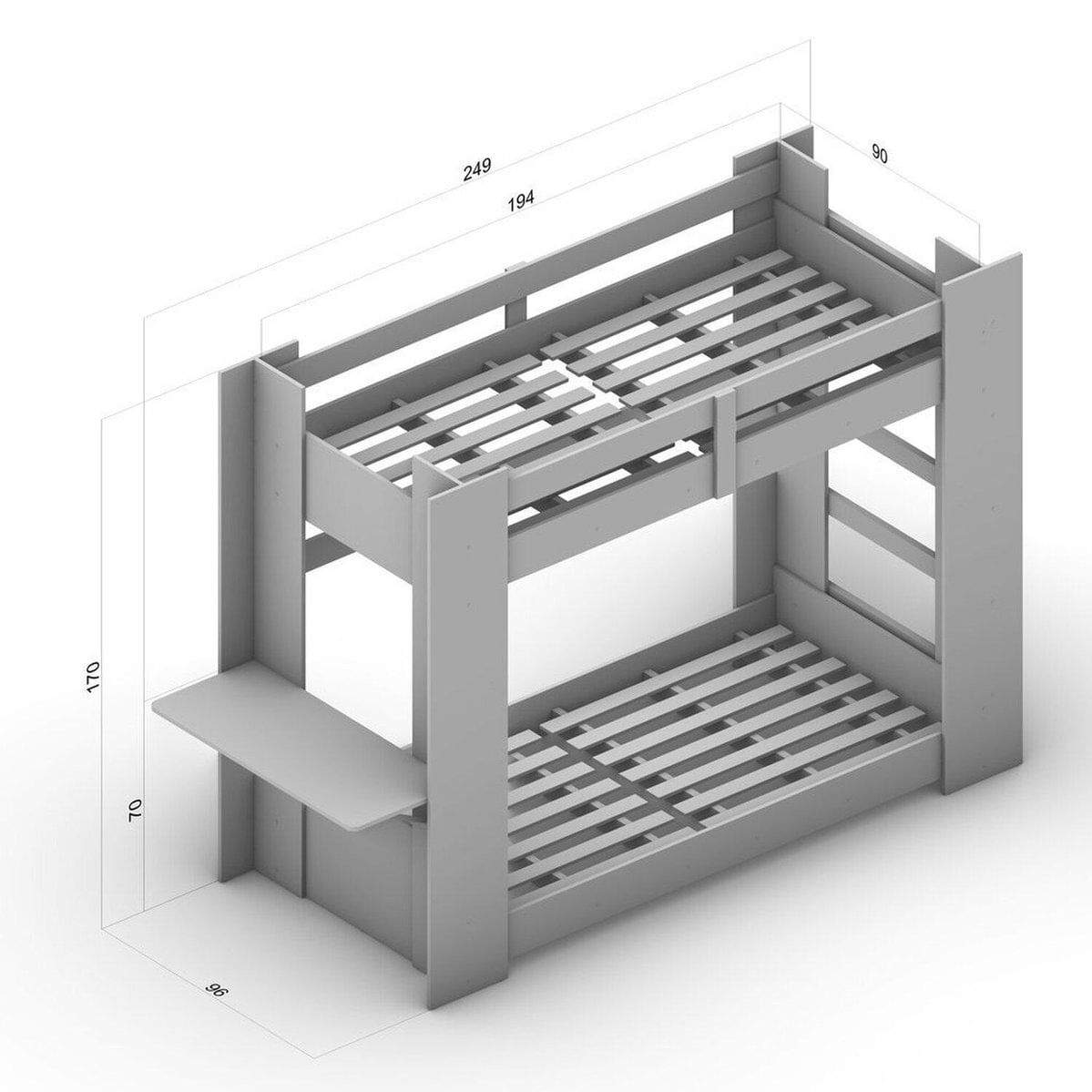 249
194
90
170
70
96