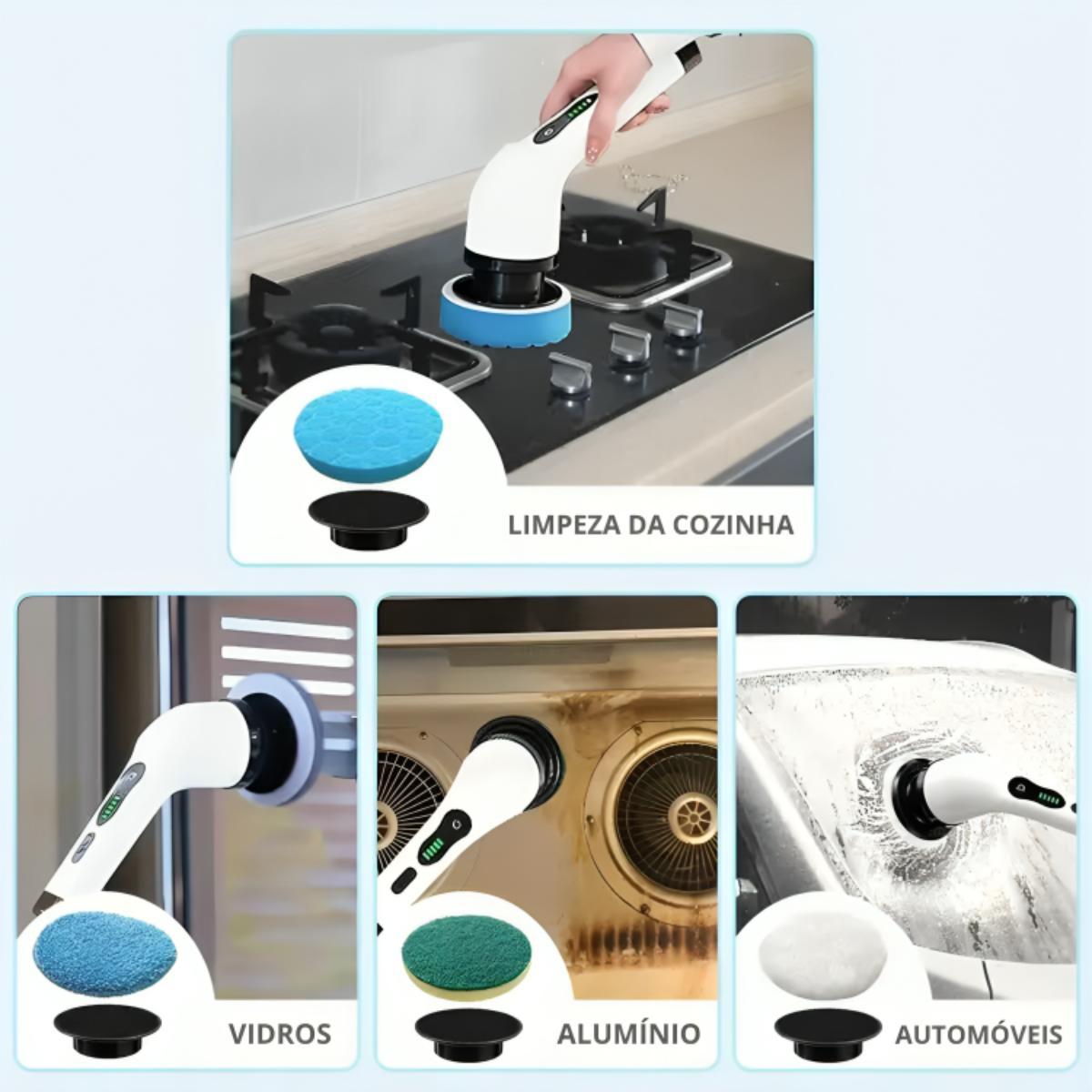 LIMPEZA DA COZINHA

VIDROS

ALUMÍNIO

AUTOMÓVEIS