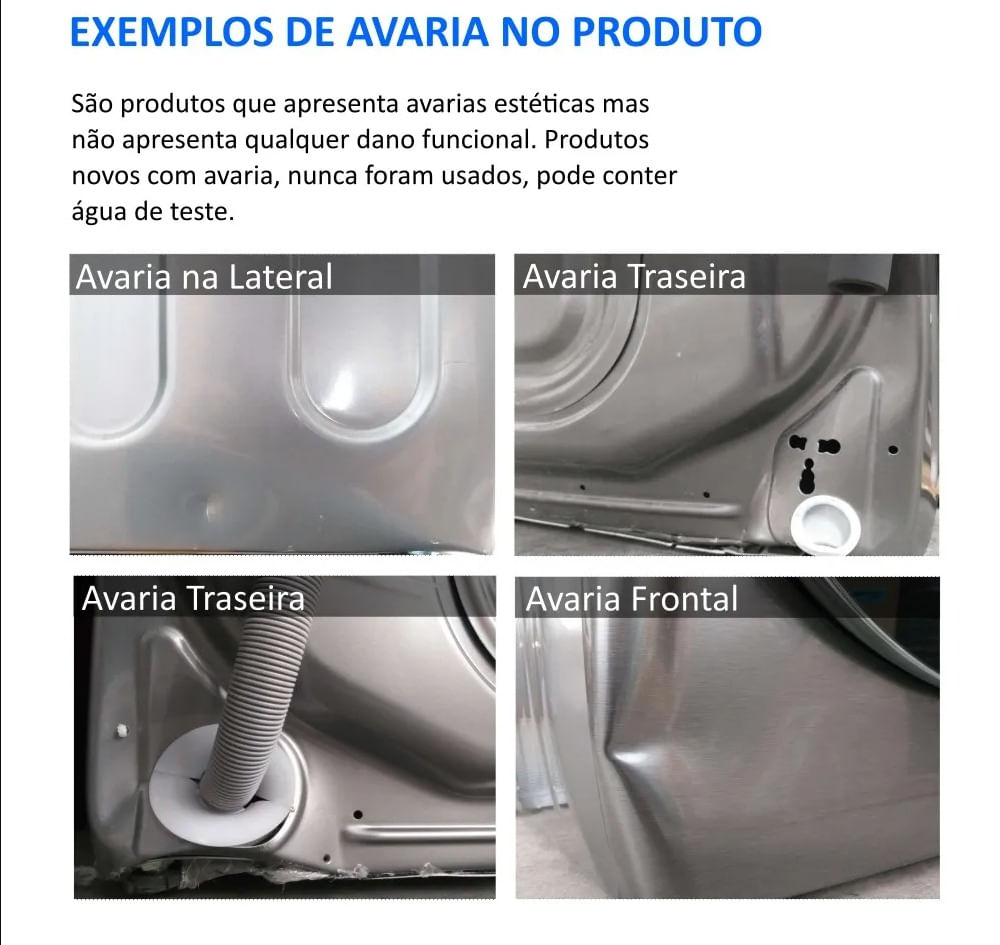 EXEMPLOS DE AVARIA NO PRODUTO

São produtos que apresenta avarias estéticas mas não apresenta qualquer dano funcional. Produtos novos com avaria, nunca foram usados, pode conter água de teste.

Avaria na Lateral

Avaria Traseira

Avaria Traseira

Avaria Frontal