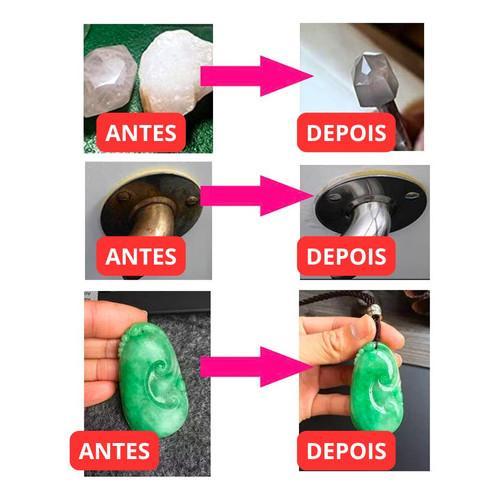 ANTES

DEPOIS

ANTES

DEPOIS

ANTES

DEPOIS