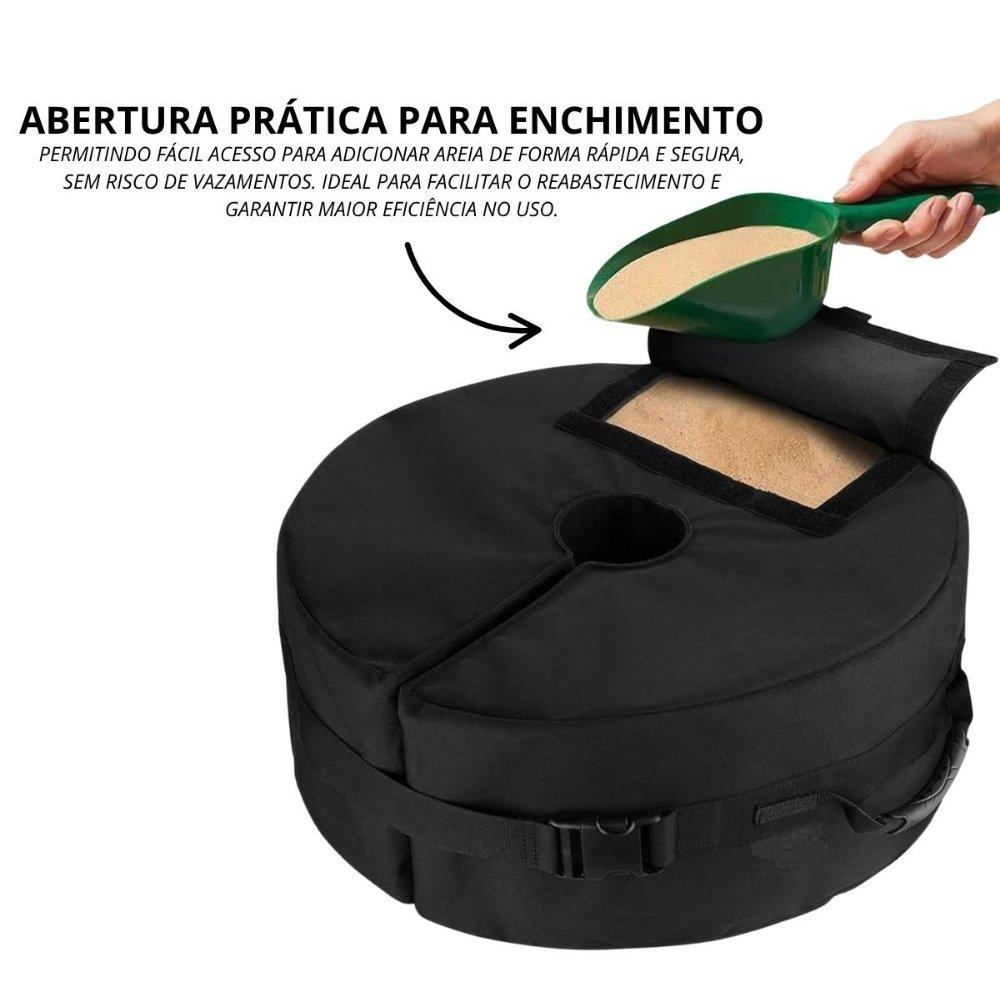 ABERTURA PRÁTICA PARA ENCHIMENTO

PERMITINDO FÁCIL ACESSO PARA ADICIONAR AREIA DE FORMA RÁPIDA E SEGURA, SEM RISCO DE VAZAMENTOS. IDEAL PARA FACILITAR O REABASTECIMENTO E GARANTIR MAIOR EFICIÊNCIA NO USO.