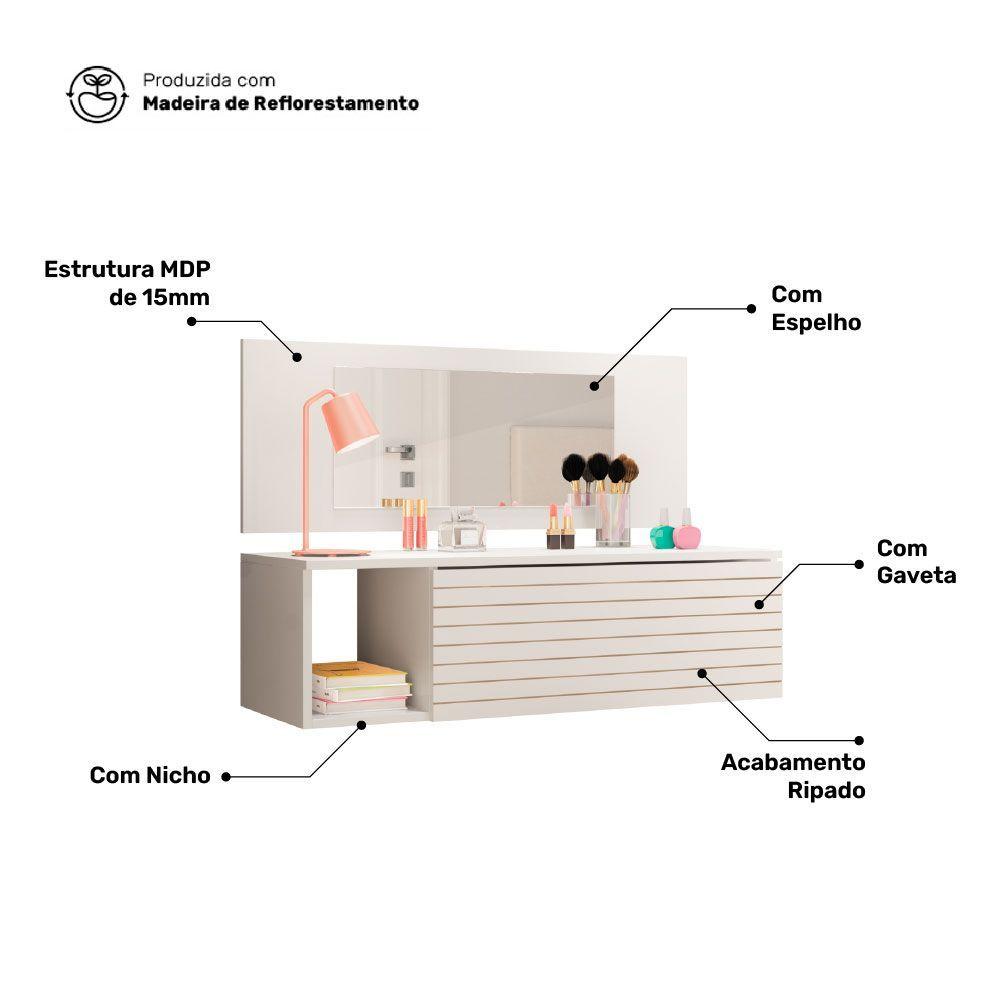 Produzida com
Madeira de Reflorestamento

Estrutura MDP
de 15mm

Com
Espelho

Com
Gaveta

Com Nicho

Acabamento
Ripado