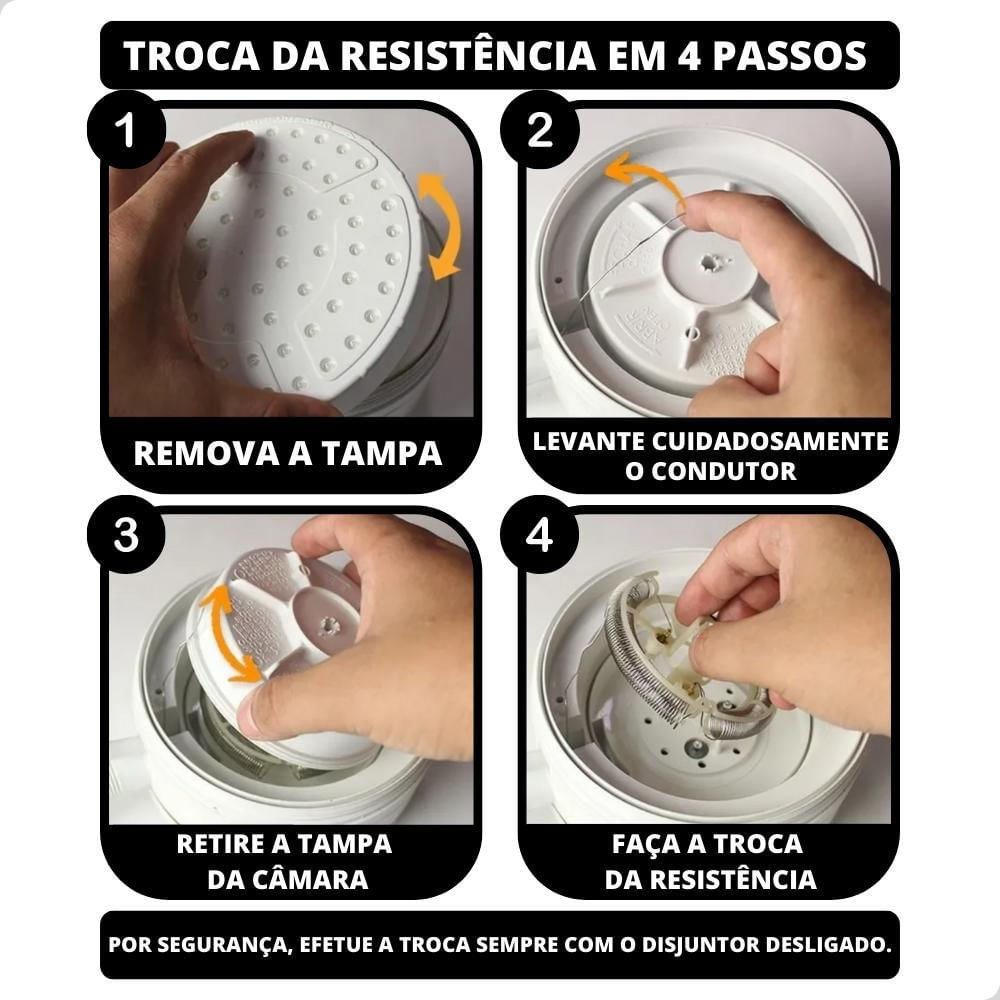 TROCA DA RESISTÊNCIA EM 4 PASSOS

1

REMOVA A TAMPA

2

LEVANTE CUIDADOSAMENTE O CONDUTOR

3

RETIRE A TAMPA DA CÂMARA

4

FAÇA A TROCA DA RESISTÊNCIA

POR SEGURANÇA, EFETUE A TROCA SEMPRE COM O DISJUNTOR DESLIGADO.