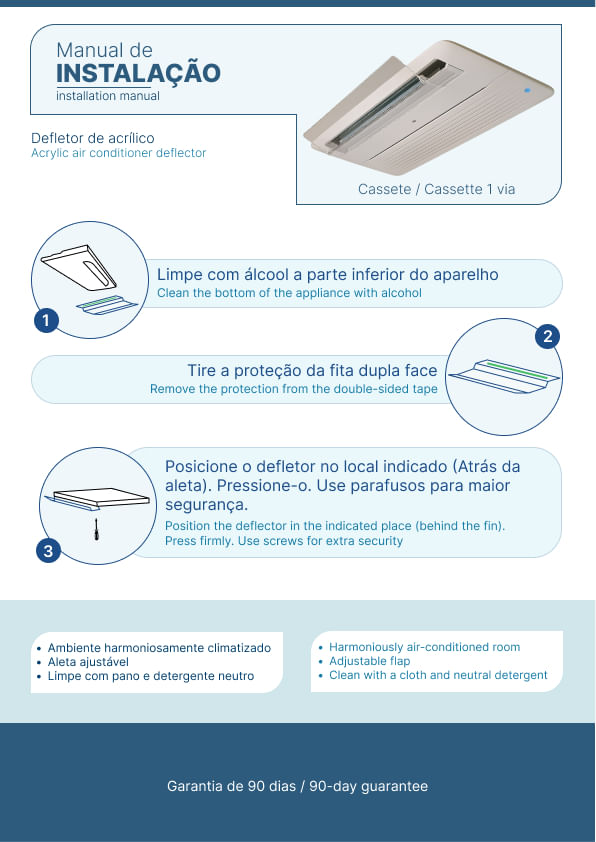 Manual de
INSTALAÇÃO
installation manual

Defletor de acrílico
Acrylic air conditioner deflector

Cassete / Cassette 1 via

1
Limpe com álcool a parte inferior do aparelho
Clean the bottom of the appliance with alcohol

2
Tire a proteção da fita dupla face
Remove the protection from the double-sided tape

3
Posicione o defletor no local indicado (Atrás da aleta). Pressione-o. Use parafusos para maior segurança.
Position the deflector in the indicated place (behind the fin). Press firmly. Use screws for extra security

• Ambiente harmoniosamente climatizado
• Aleta ajustável
• Limpe com pano e detergente neutro

• Harmoniously air-conditioned room
• Adjustable flap
• Clean with a cloth and neutral detergent

Garantia de 90 dias / 90-day guarantee