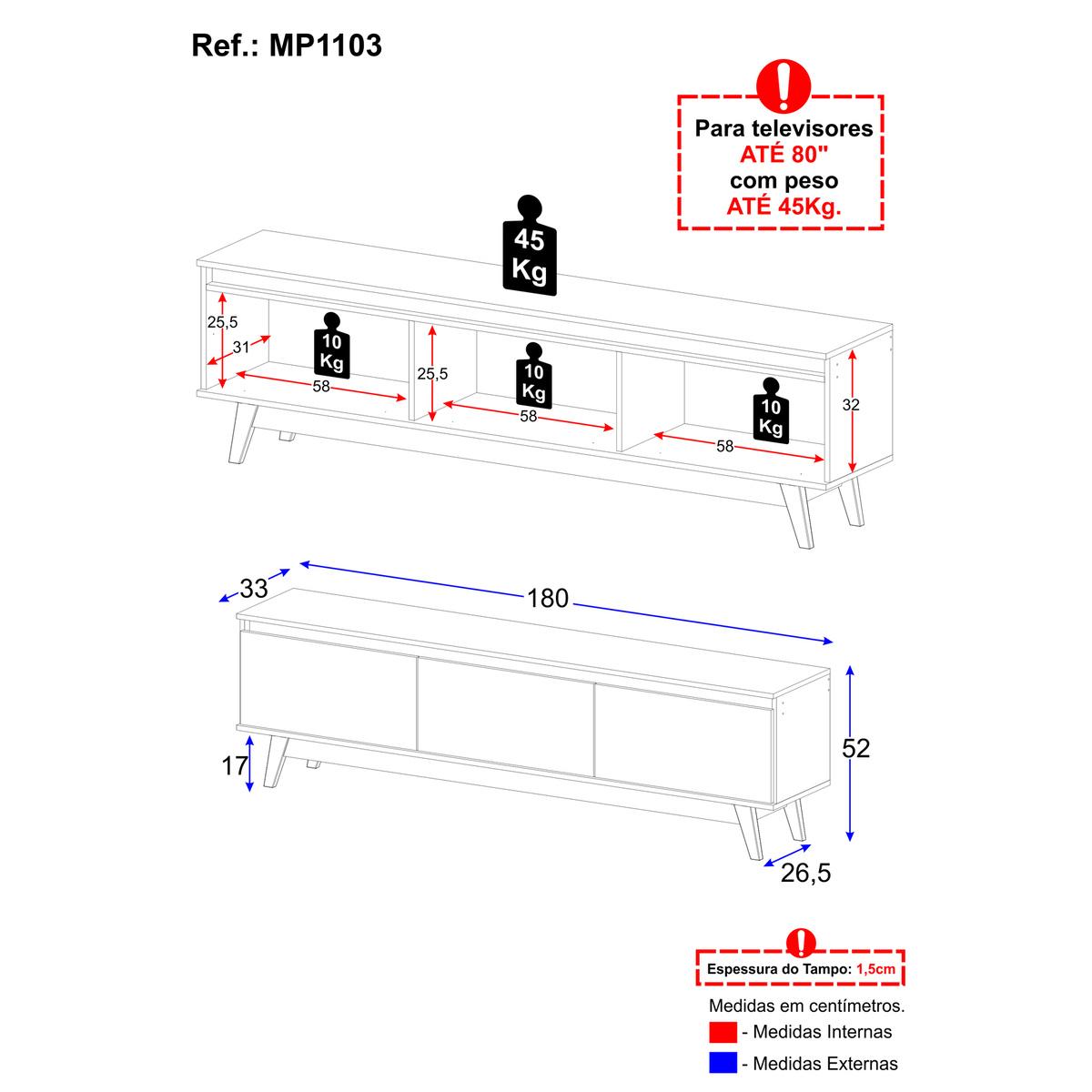 Ref.: MP1103

Para televisores
ATÉ 80"
com peso
ATÉ 45Kg.

45
Kg

25,5
31
10
Kg
58
25,5
10
Kg
58
10
Kg
58
32

33
180
17
52
26,5

Espessura do Tampo: 1,5cm

Medidas em centímetros.
- Medidas Internas
- Medidas Externas