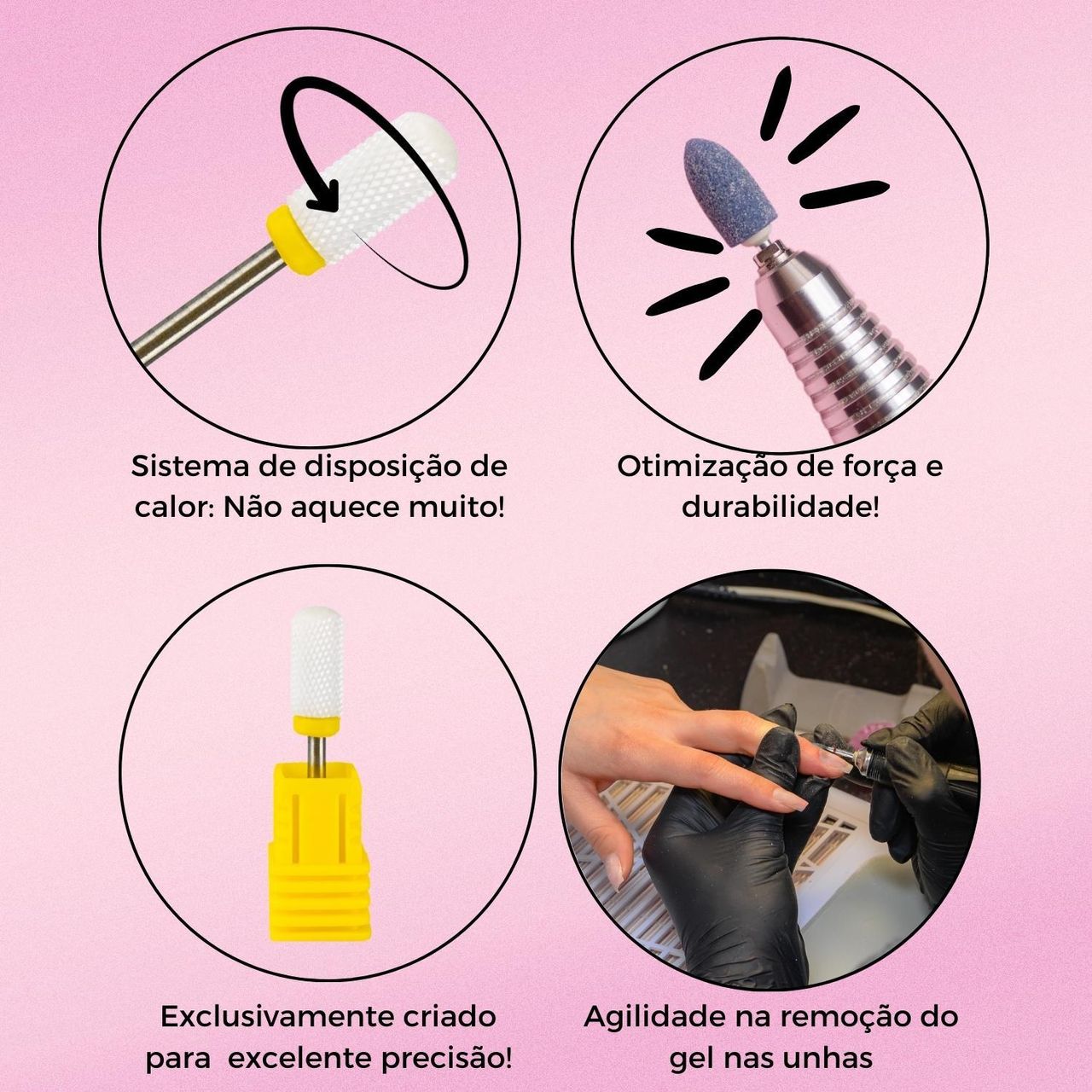 Sistema de disposição de calor: Não aquece muito!

Otimização de força e durabilidade!

Exclusivamente criado para excelente precisão!

Agilidade na remoção do gel nas unhas