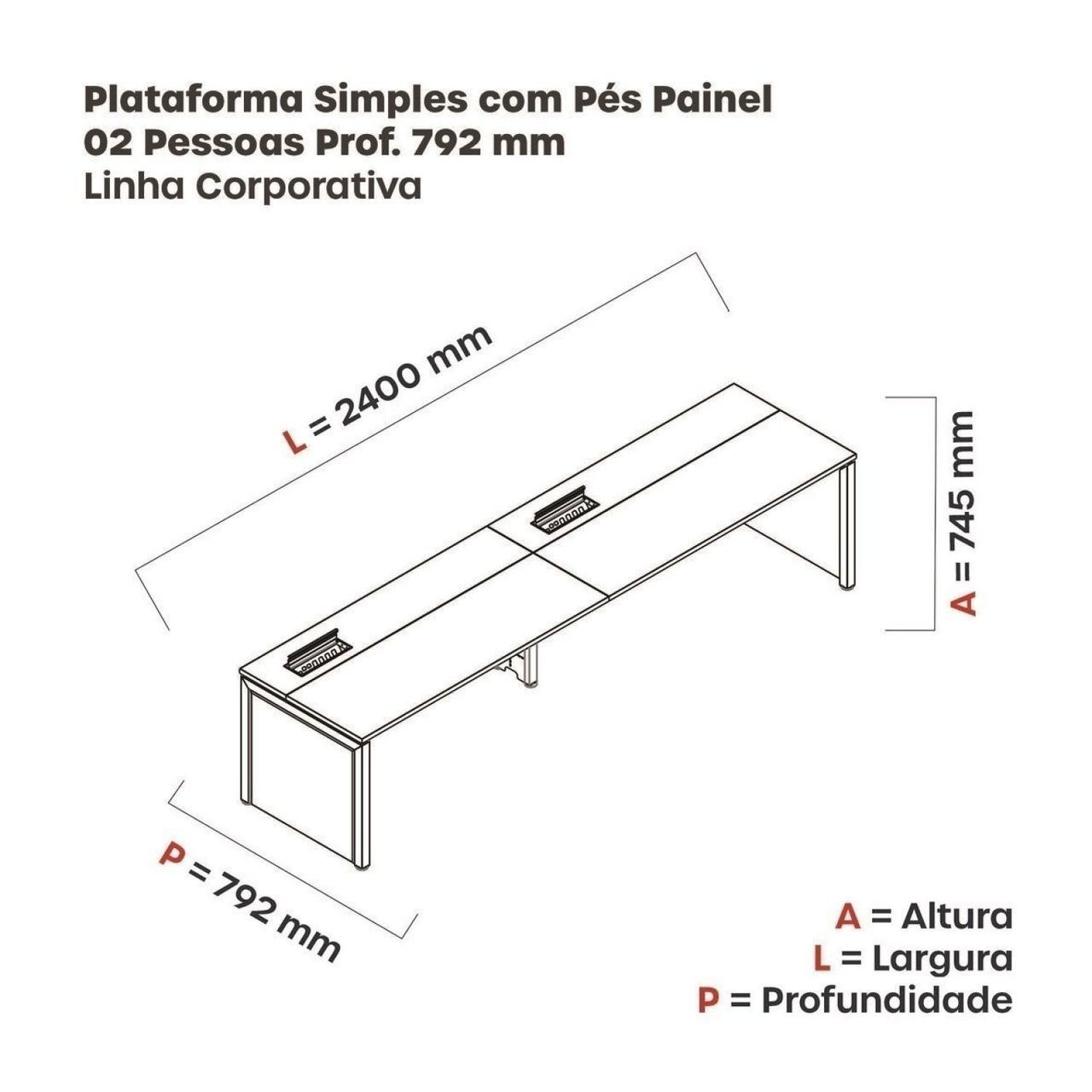 Plataforma Simples com Pés Painel
02 Pessoas Prof. 792 mm
Linha Corporativa

L = 2400 mm

A = 745 mm

P = 792 mm

A = Altura
L = Largura
P = Profundidade