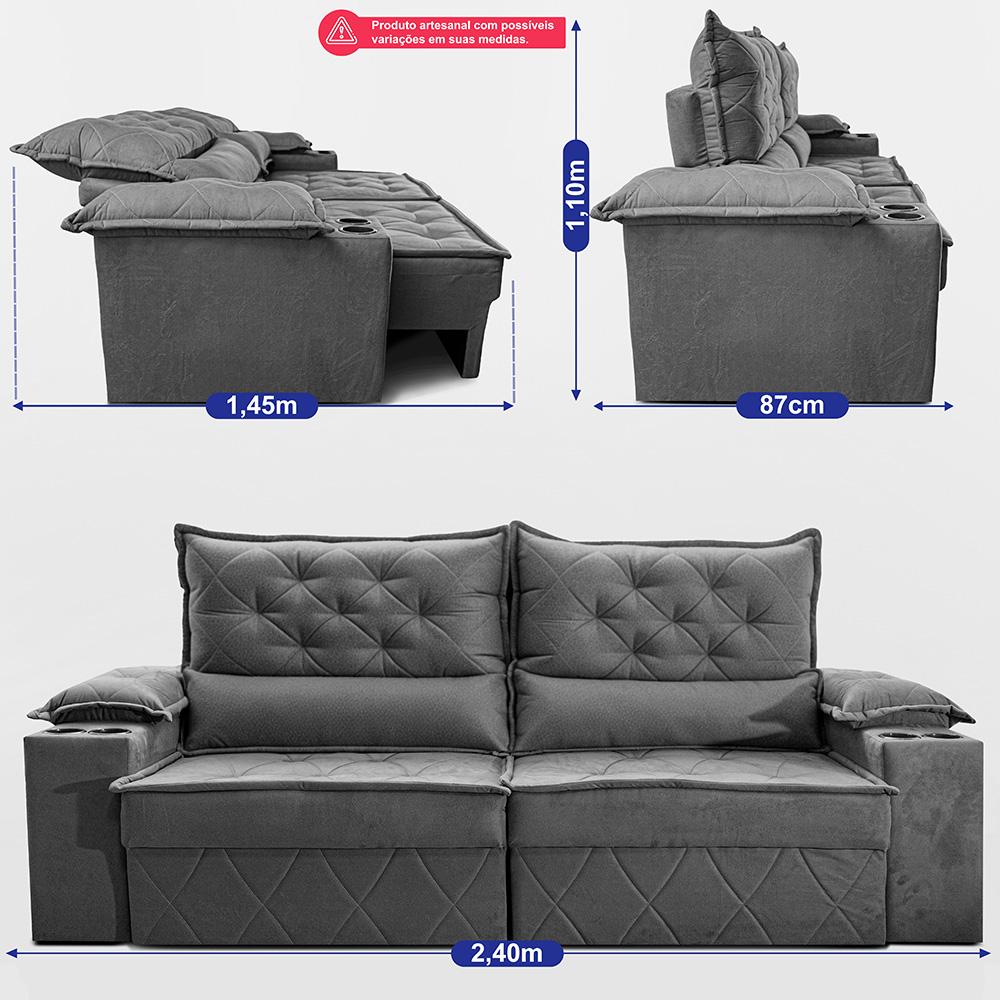 Produto artesanal com possíveis variações em suas medidas.

1,10m

1,45m

87cm

2,40m