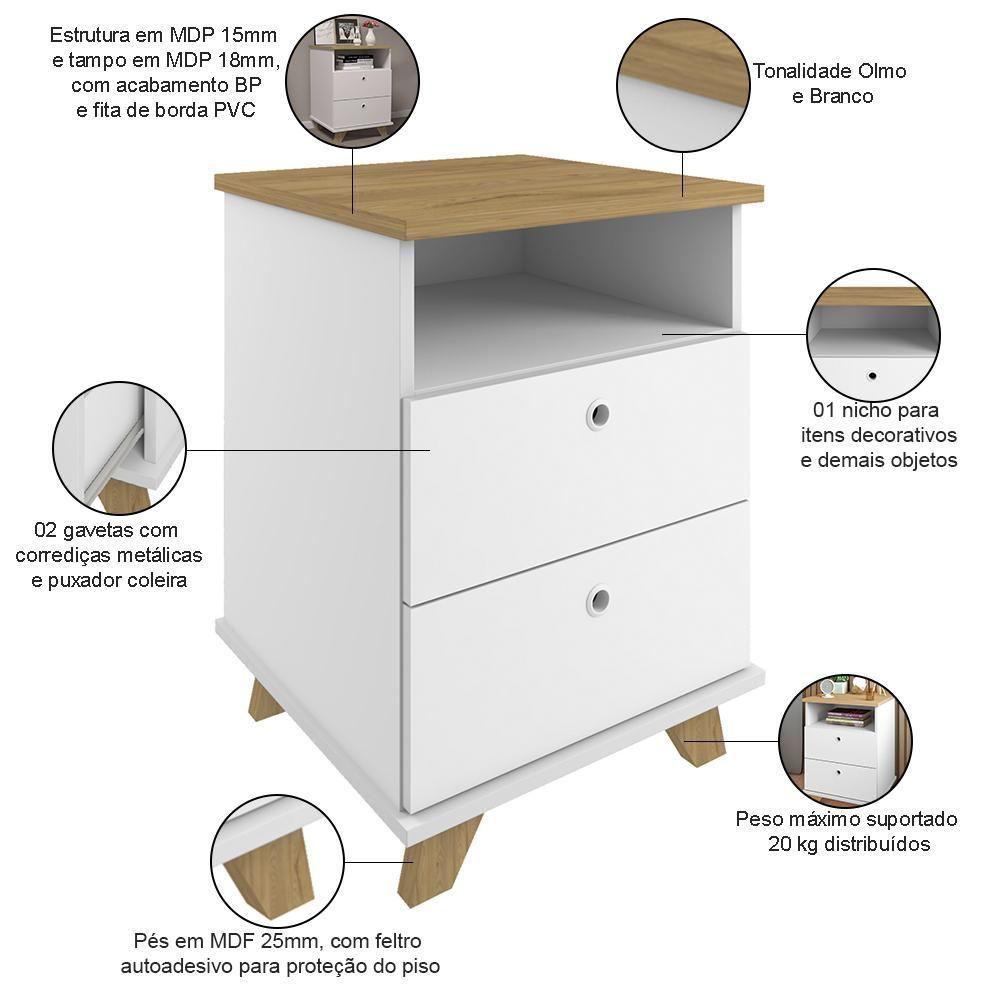 Estrutura em MDP 15mm
e tampo em MDP 18mm,
com acabamento BP
e fita de borda PVC

Tonalidade Olmo
e Branco

01 nicho para
itens decorativos
e demais objetos

02 gavetas com
corrediças metálicas
e puxador coleira

Peso máximo suportado
20 kg distribuídos

Pés em MDF 25mm, com feltro
autoadesivo para proteção do piso