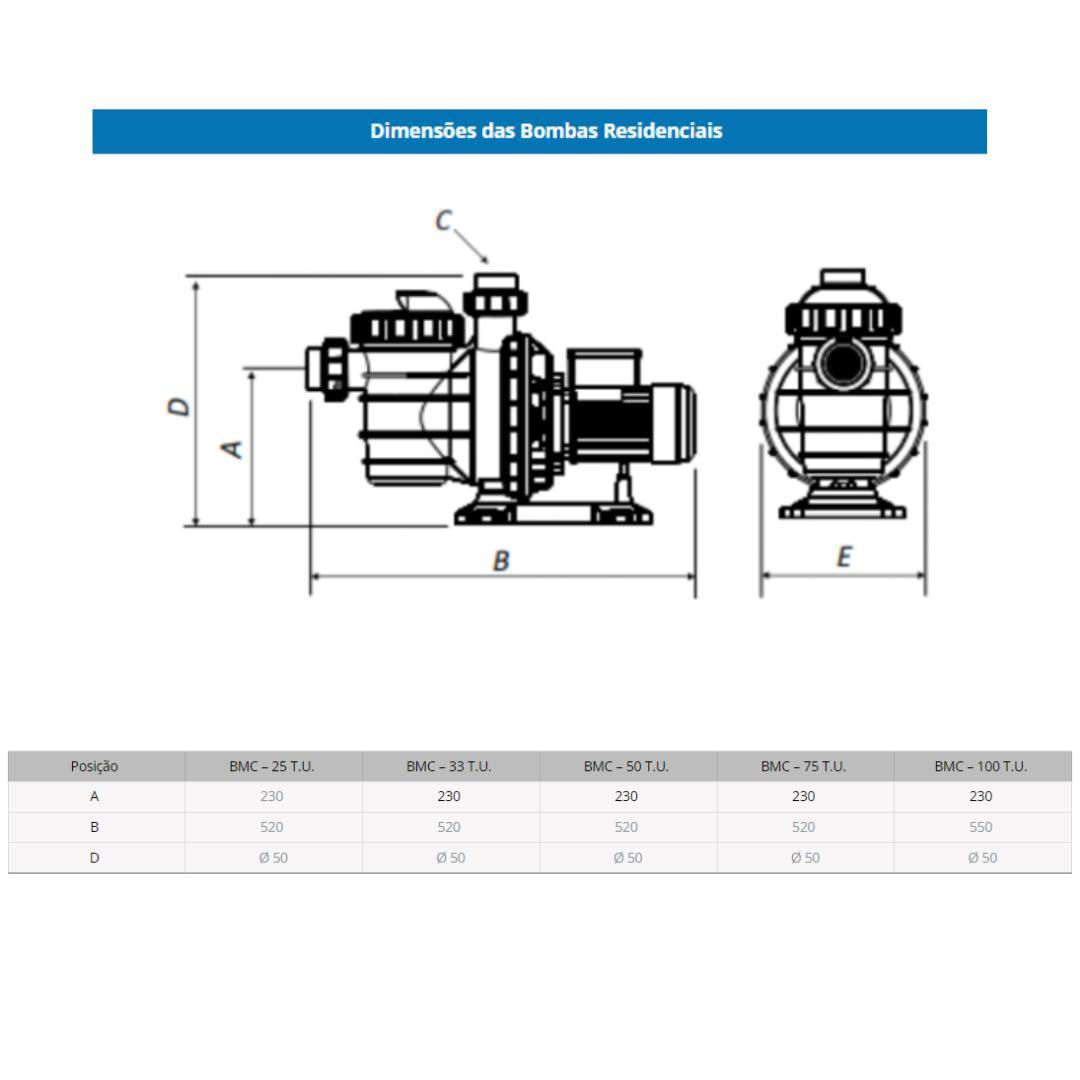 Dimensões das Bombas Residenciais

C

D

A

B

E

| Posição | BMC – 25 T.U. | BMC – 33 T.U. | BMC – 50 T.U. | BMC – 75 T.U. | BMC – 100 T.U. |
|---|---|---|---|---|---|
| A | 230 | 230 | 230 | 230 | 230 |
| B | 520 | 520 | 520 | 520 | 550 |
| D | Ø 50 | Ø 50 | Ø 50 | Ø 50 | Ø 50 |