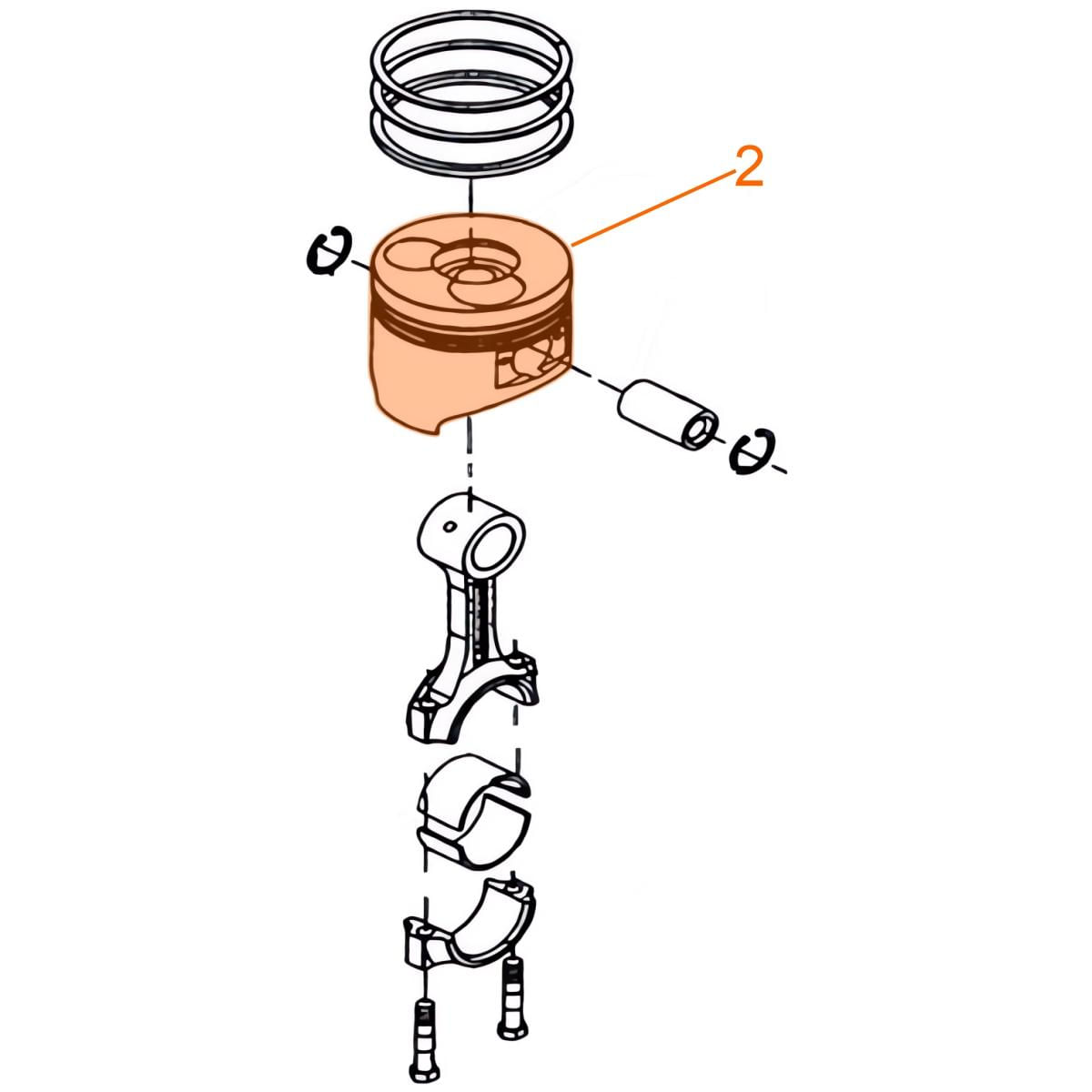 2