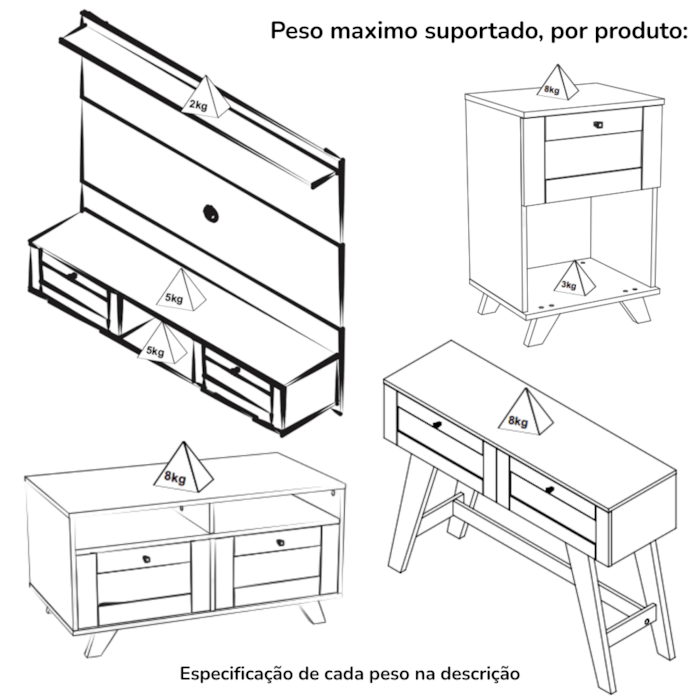 Peso maximo suportado, por produto:

2kg

8kg

5kg

5kg

3kg

8kg

8kg

Especificação de cada peso na descrição