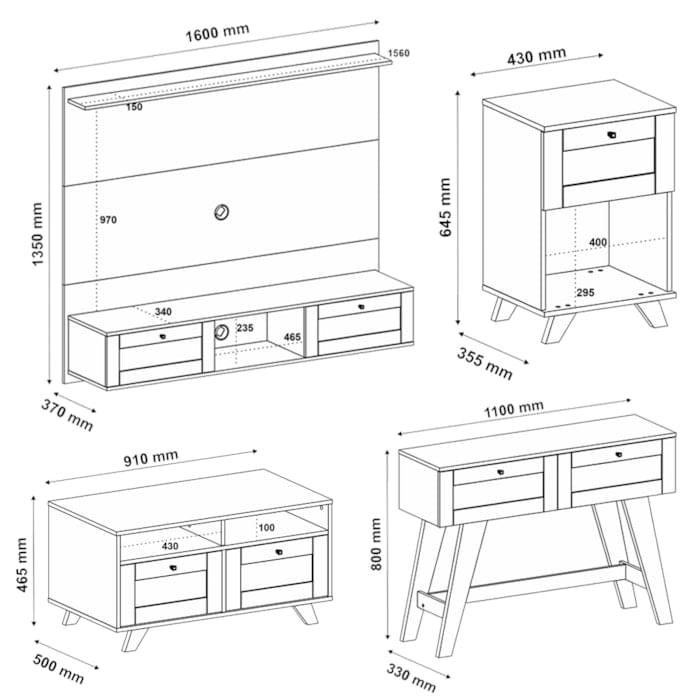 1600 mm
1560
150
970
1350 mm
340
235
465
370 mm
430 mm
645 mm
400
295
355 mm
910 mm
100
430
465 mm
500 mm
1100 mm
800 mm
330 mm